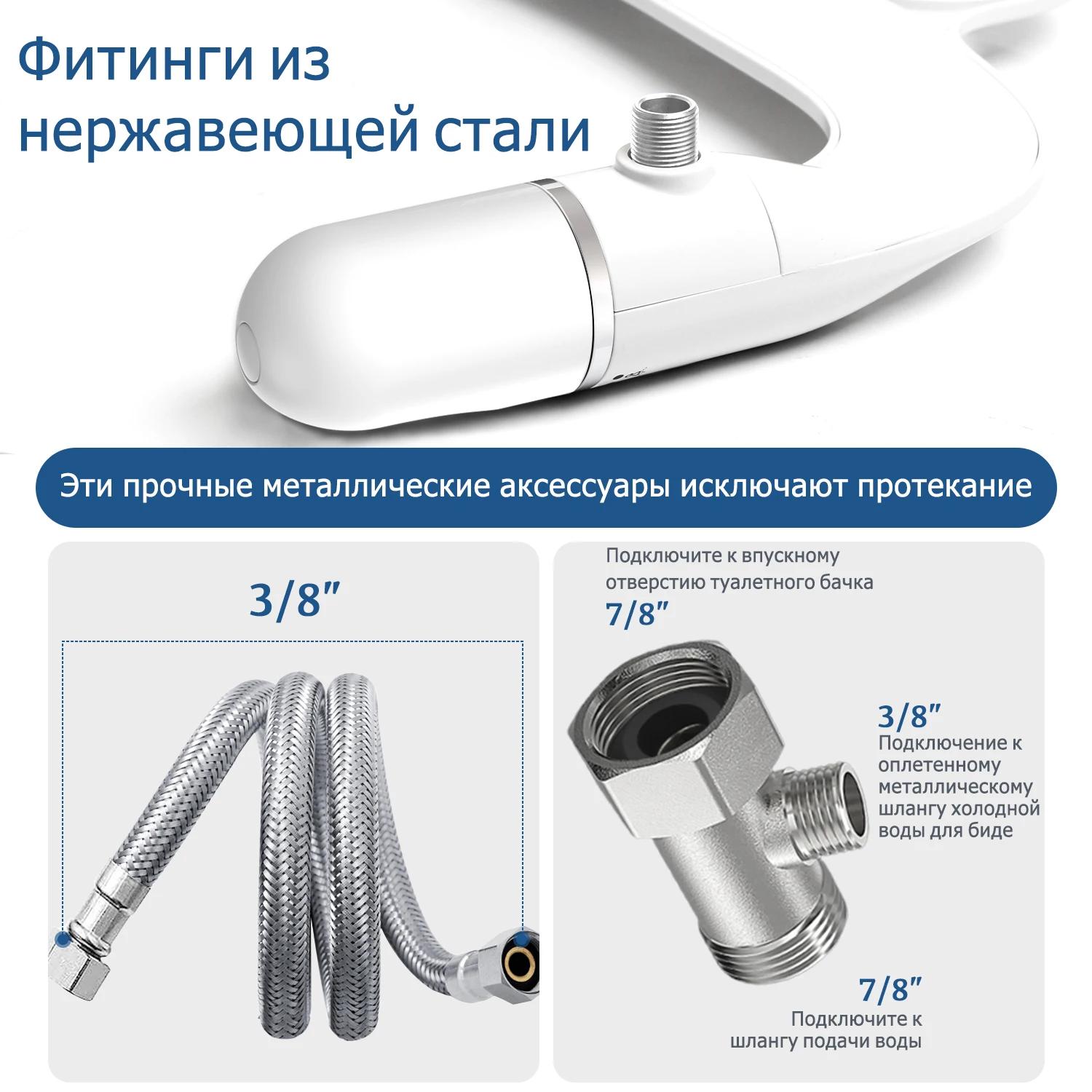 Фитинги из нержавеющей стали

Эти прочные металлические аксессуары исключают протекание

3/8″

Подключите к впускному отверстию туалетного бачка
7/8″

3/8″
Подключение к оплетенному металлическому шлангу холодной воды для биде

7/8″
Подключите к шлангу подачи воды