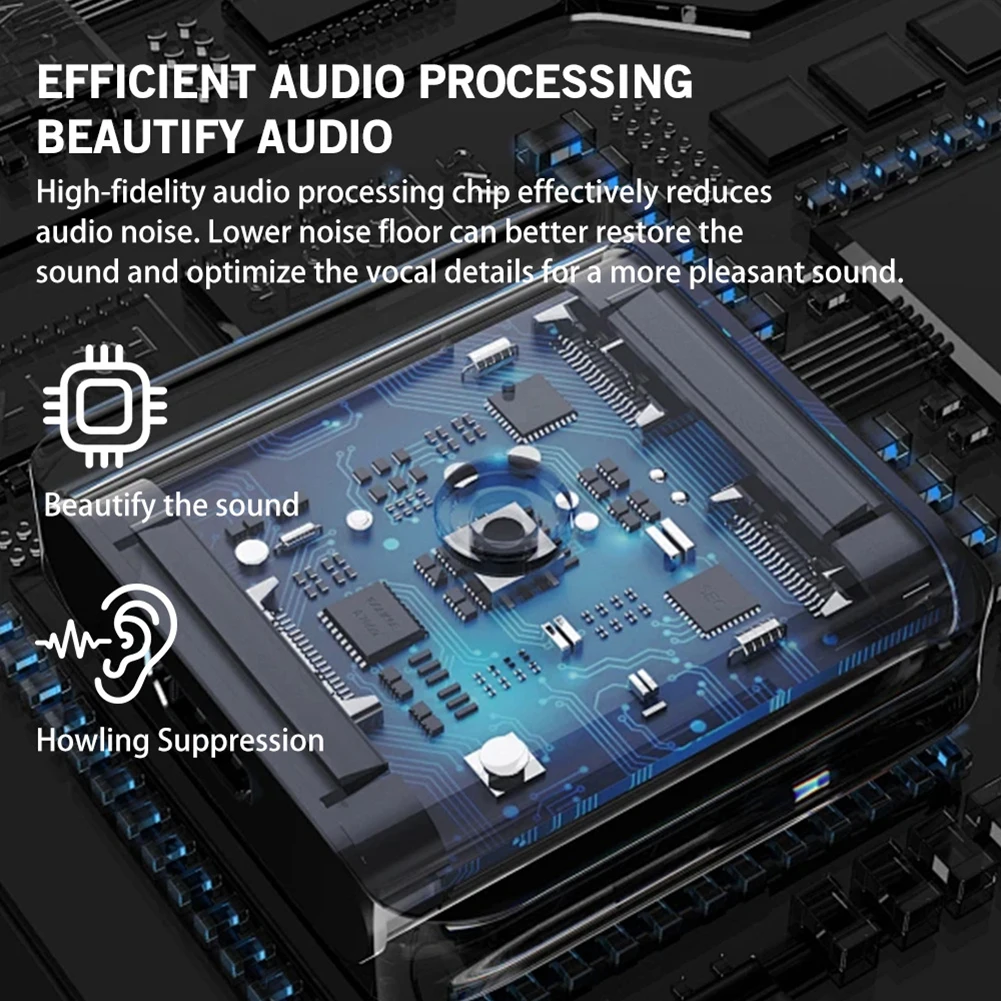 EFFICIENT AUDIO PROCESSING
BEAUTIFY AUDIO

High-fidelity audio processing chip effectively reduces audio noise. Lower noise floor can better restore the sound and optimize the vocal details for a more pleasant sound.

Beautify the sound

Howling Suppression