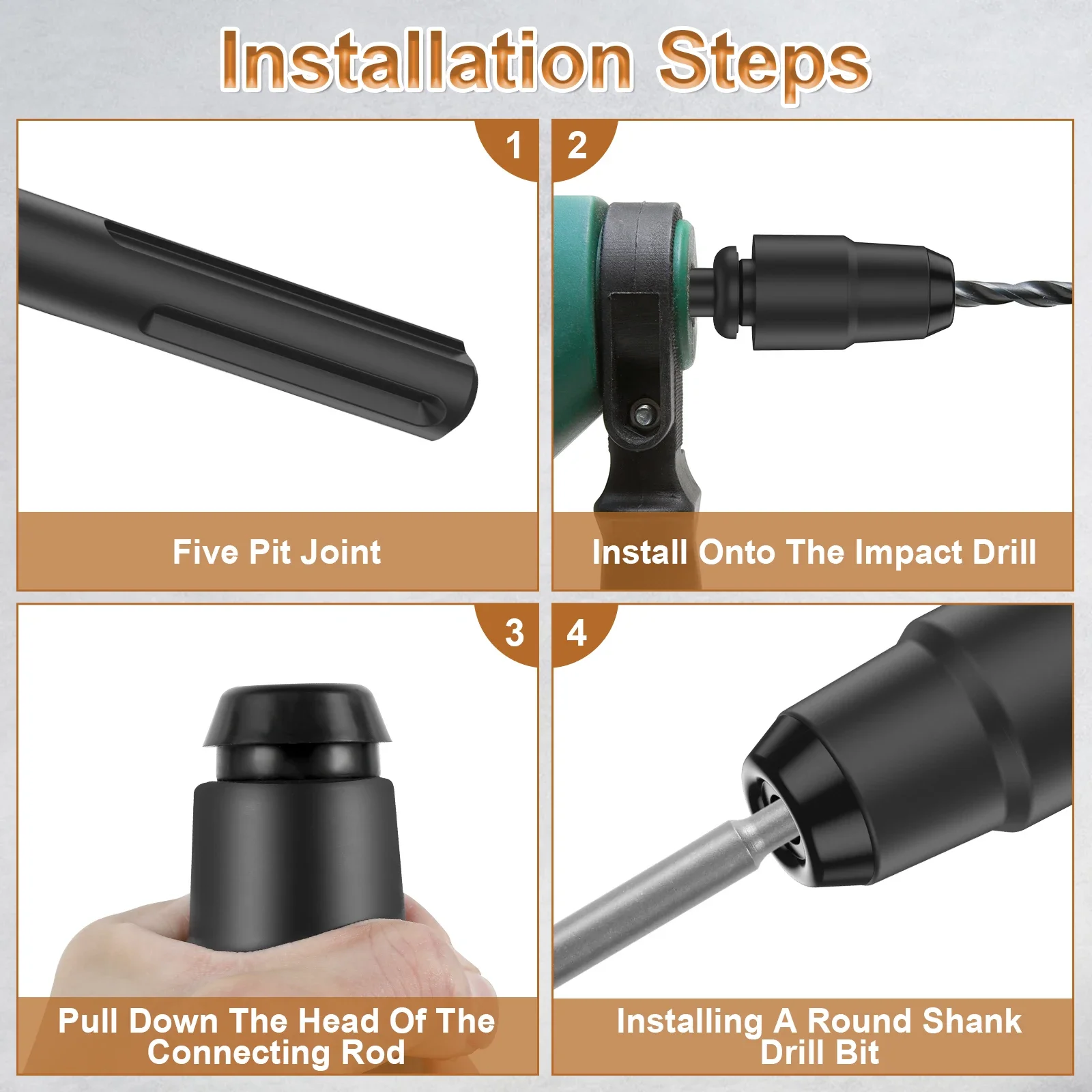 Installation Steps

1

Five Pit Joint

2

Install Onto The Impact Drill

3

Pull Down The Head Of The Connecting Rod

4

Installing A Round Shank Drill Bit