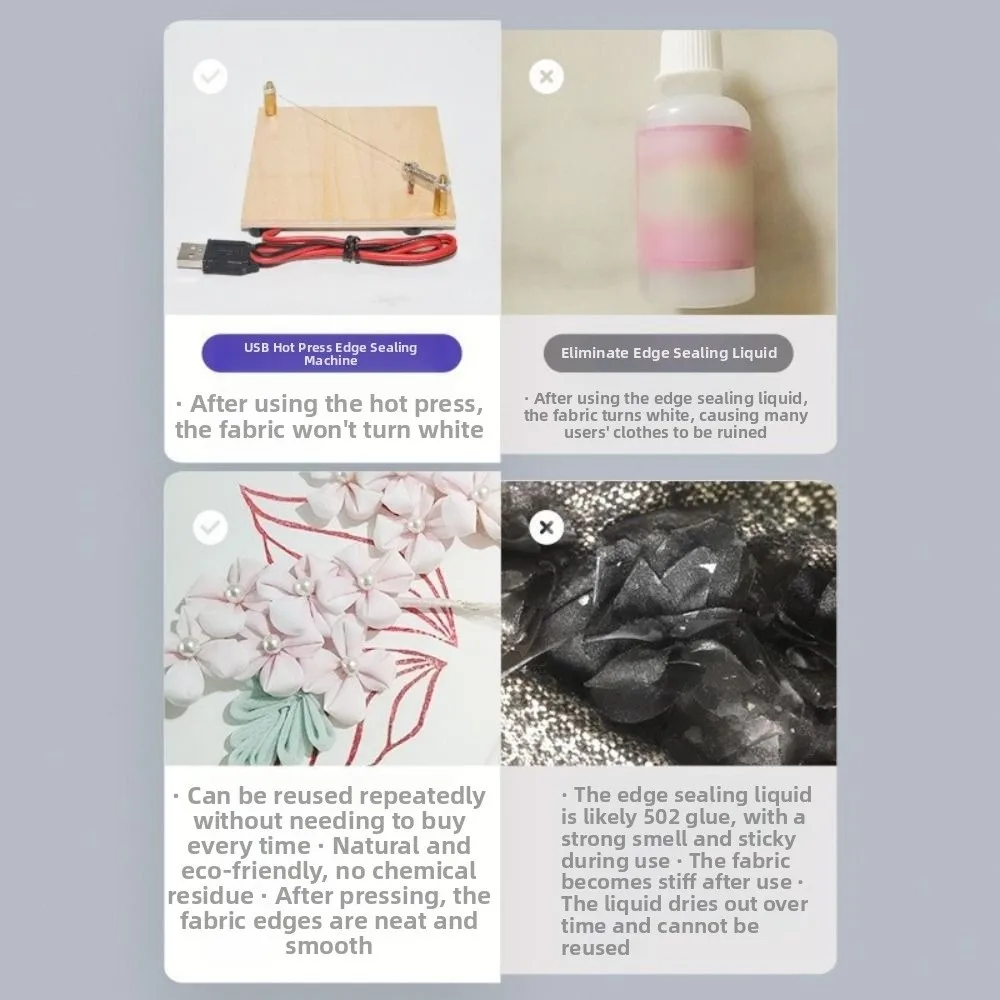 USB Hot Press Edge Sealing Machine

· After using the hot press, the fabric won't turn white

Eliminate Edge Sealing Liquid

· After using the edge sealing liquid, the fabric turns white, causing many users' clothes to be ruined

· Can be reused repeatedly without needing to buy every time · Natural and eco-friendly, no chemical residue · After pressing, the fabric edges are neat and smooth

· The edge sealing liquid is likely 502 glue, with a strong smell and sticky during use · The fabric becomes stiff after use · The liquid dries out over time and cannot be reused