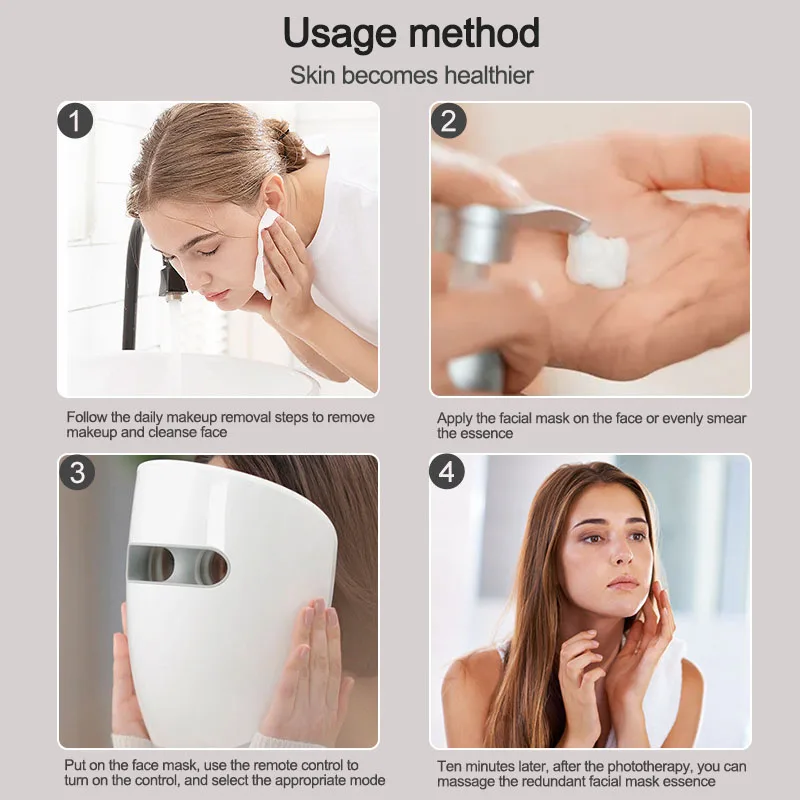 Usage method

Skin becomes healthier

1

Follow the daily makeup removal steps to remove makeup and cleanse face

2

Apply the facial mask on the face or evenly smear the essence

3

Put on the face mask, use the remote control to turn on the control, and select the appropriate mode

4

Ten minutes later, after the phototherapy, you can massage the redundant facial mask essence