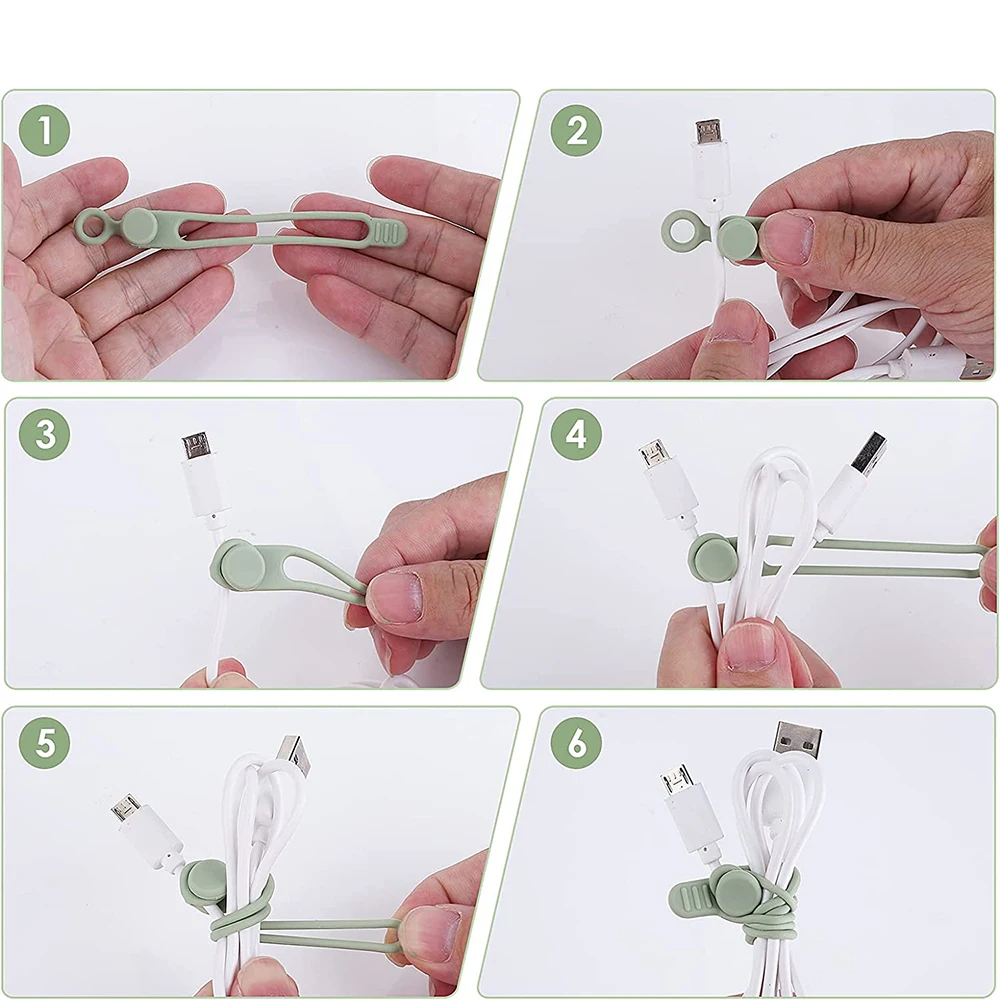 1

2

3

4

5

6