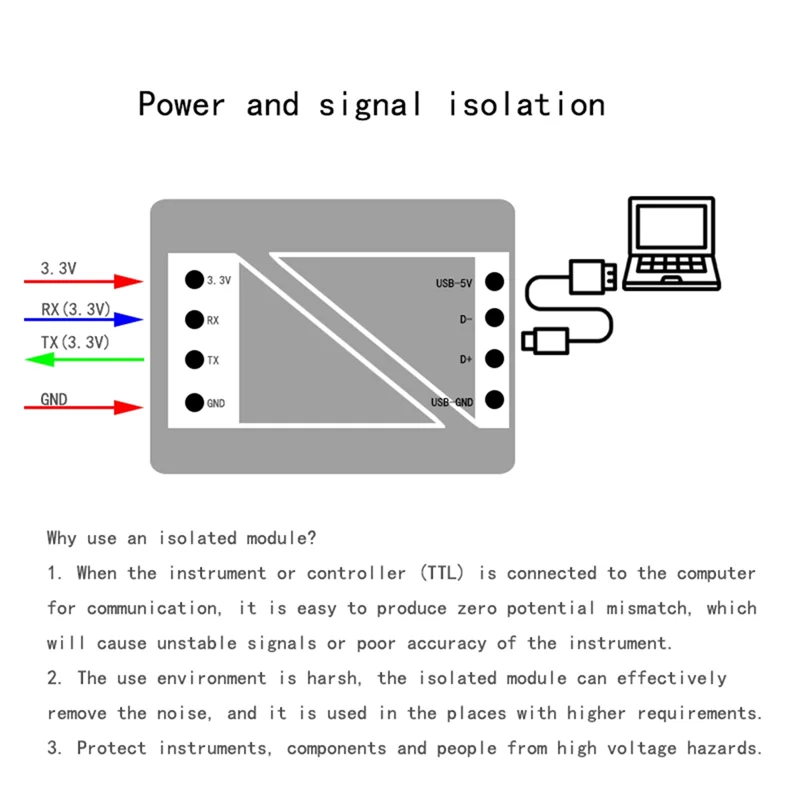 Power and signal isolation

3.3V
RX(3.3V)
TX(3.3V)
GND

3.3V
RX
TX
GND

USB-5V
D-
D+
USB-GND

Why use an isolated module?
1. When the instrument or controller (TTL) is connected to the computer for communication, it is easy to produce zero potential mismatch, which will cause unstable signals or poor accuracy of the instrument.
2. The use environment is harsh, the isolated module can effectively remove the noise, and it is used in the places with higher requirements.
3. Protect instruments, components and people from high voltage hazards.