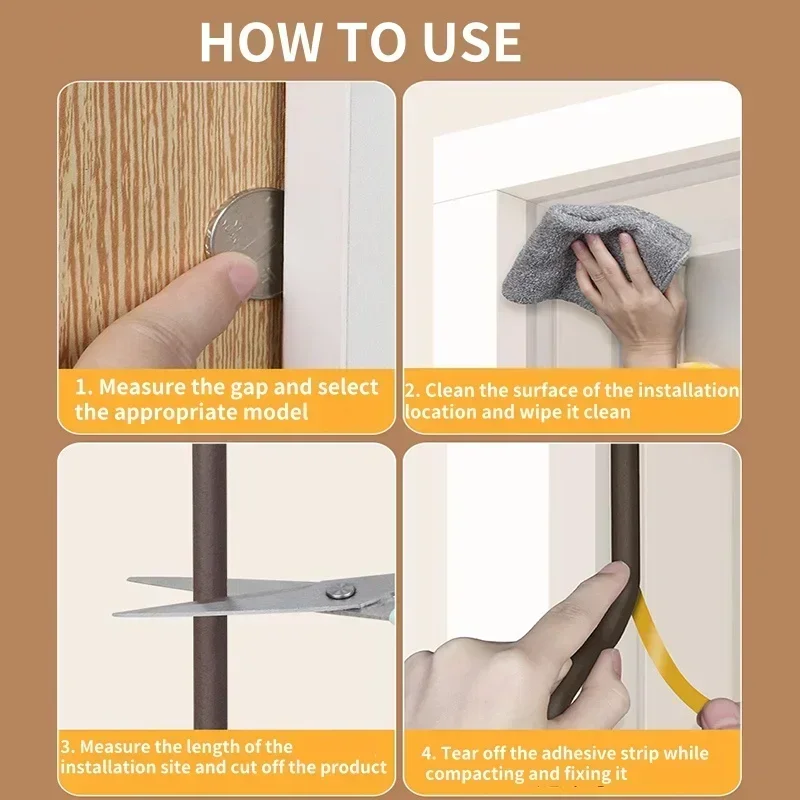 HOW TO USE

1. Measure the gap and select the appropriate model

2. Clean the surface of the installation location and wipe it clean

3. Measure the length of the installation site and cut off the product

4. Tear off the adhesive strip while compacting and fixing it