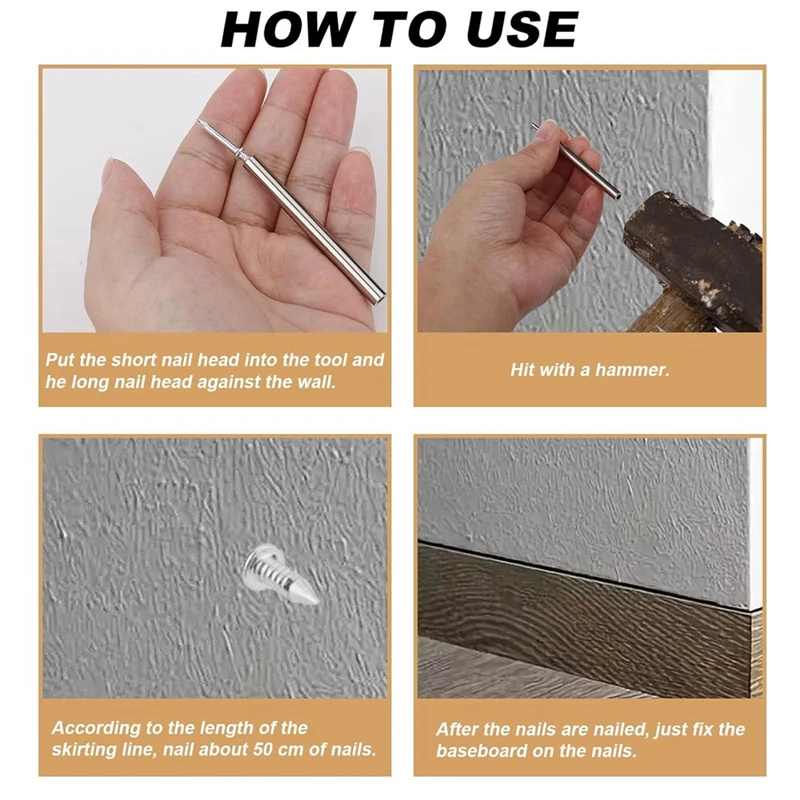 HOW TO USE

Put the short nail head into the tool and he long nail head against the wall.

Hit with a hammer.

According to the length of the skirting line, nail about 50 cm of nails.

After the nails are nailed, just fix the baseboard on the nails.