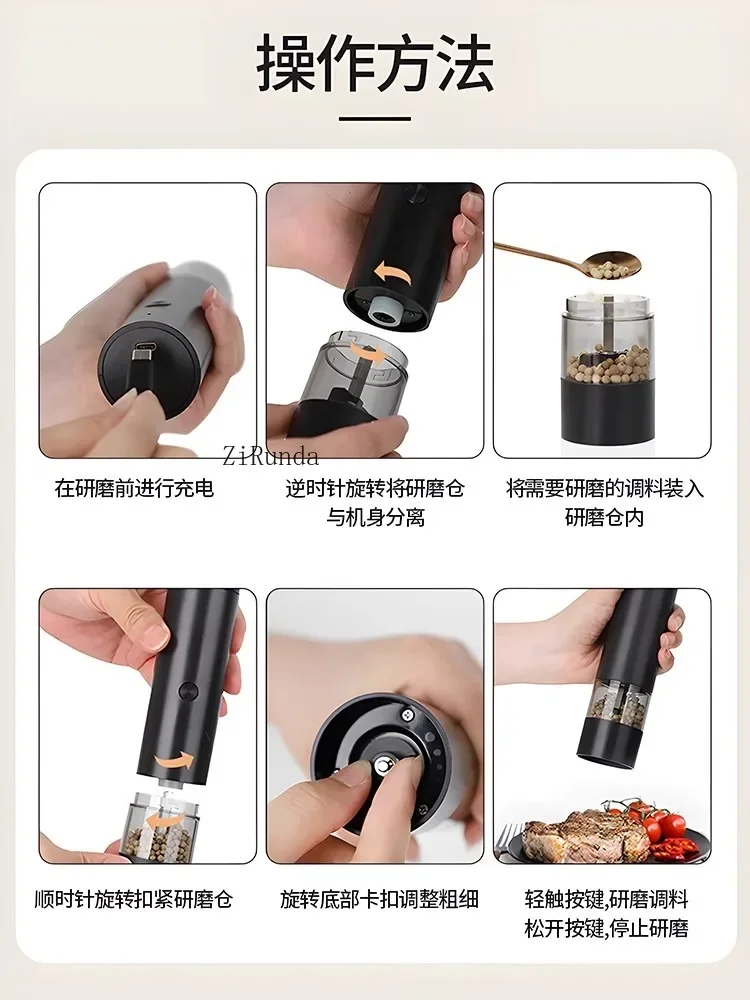 操作方法

ZiRunda

在研磨前进行充电

逆时针旋转将研磨仓与机身分离

将需要研磨的调料装入研磨仓内

顺时针旋转扣紧研磨仓

旋转底部卡扣调整粗细

轻触按键,研磨调料
松开按键,停止研磨