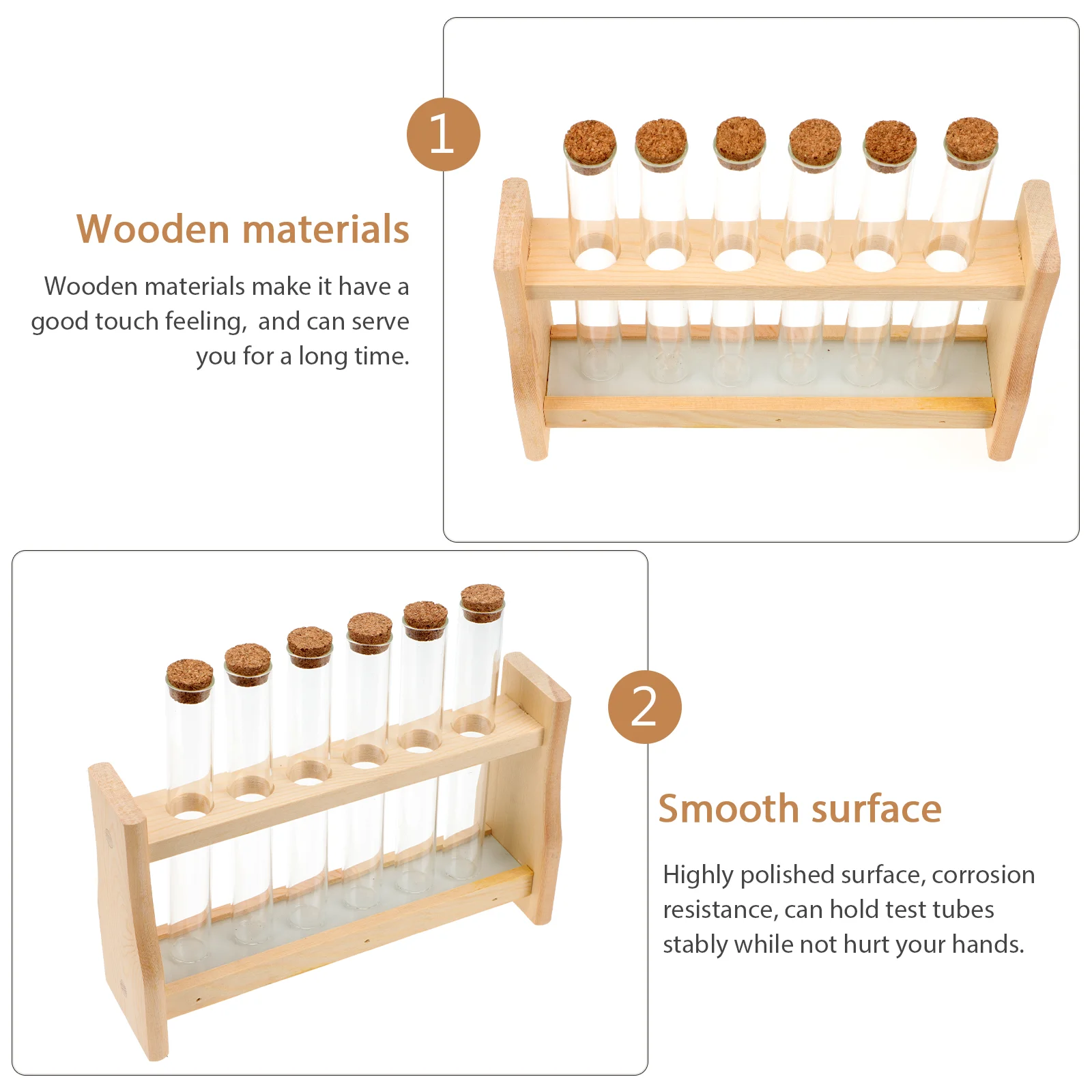 1

Wooden materials

Wooden materials make it have a good touch feeling,  and can serve you for a long time.

2

Smooth surface

Highly polished surface, corrosion resistance, can hold test tubes stably while not hurt your hands.