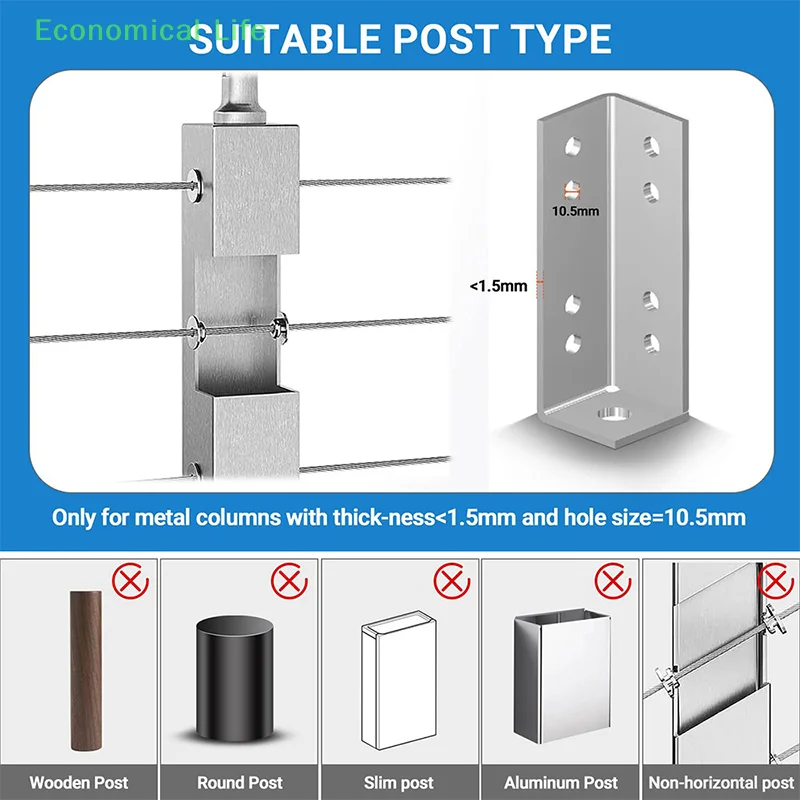 Economical Life

SUITABLE POST TYPE

10.5mm

<1.5mm

Only for metal columns with thick-ness<1.5mm and hole size=10.5mm

Wooden Post

Round Post

Slim post

Aluminum Post

Non-horizontal post