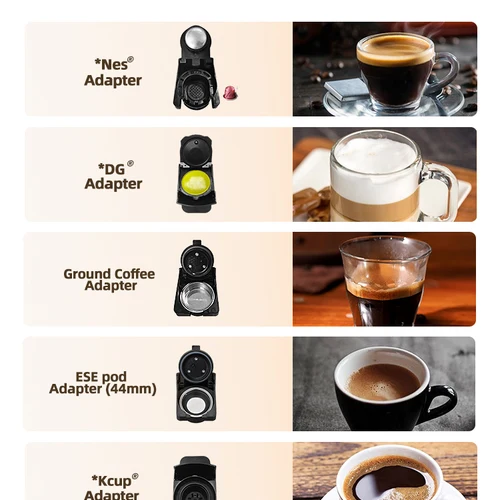 *Nes®
Adapter

*DG®
Adapter

Ground Coffee
Adapter

ESE pod
Adapter (44mm)

*Kcup®
Adapter