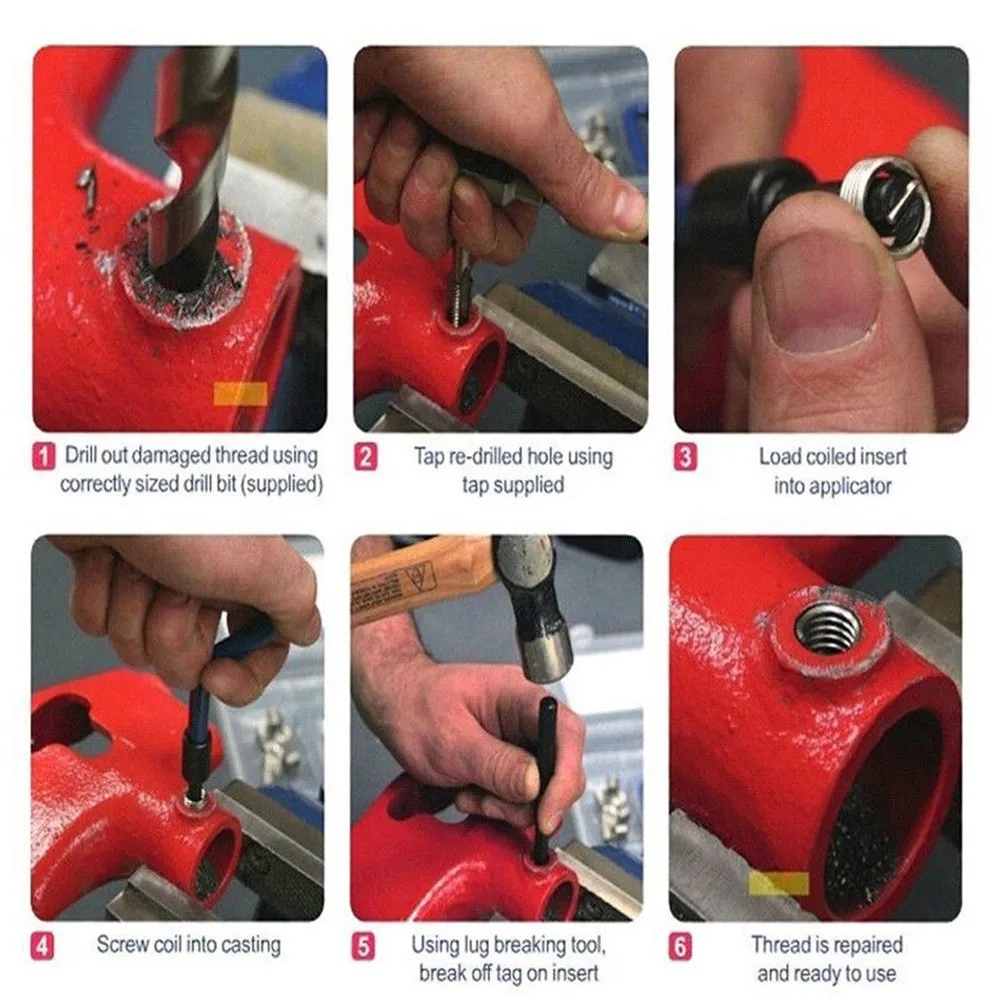 1 Drill out damaged thread using correctly sized drill bit (supplied)

2 Tap re-drilled hole using tap supplied

3 Load coiled insert into applicator

4 Screw coil into casting

5 Using lug breaking tool, break off tag on insert

6 Thread is repaired and ready to use