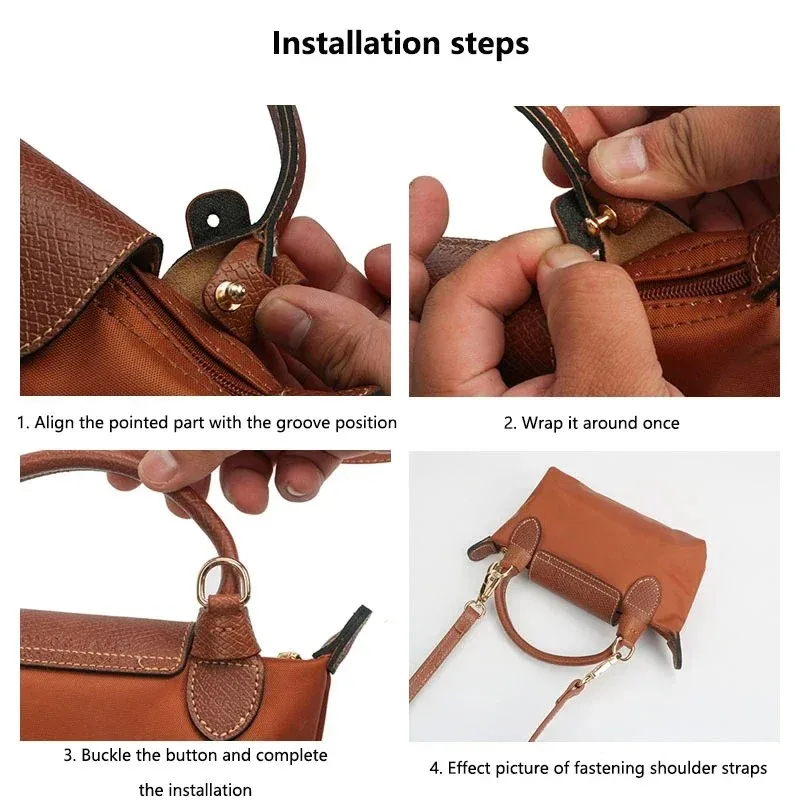 Installation steps

1. Align the pointed part with the groove position

2. Wrap it around once

3. Buckle the button and complete the installation

4. Effect picture of fastening shoulder straps