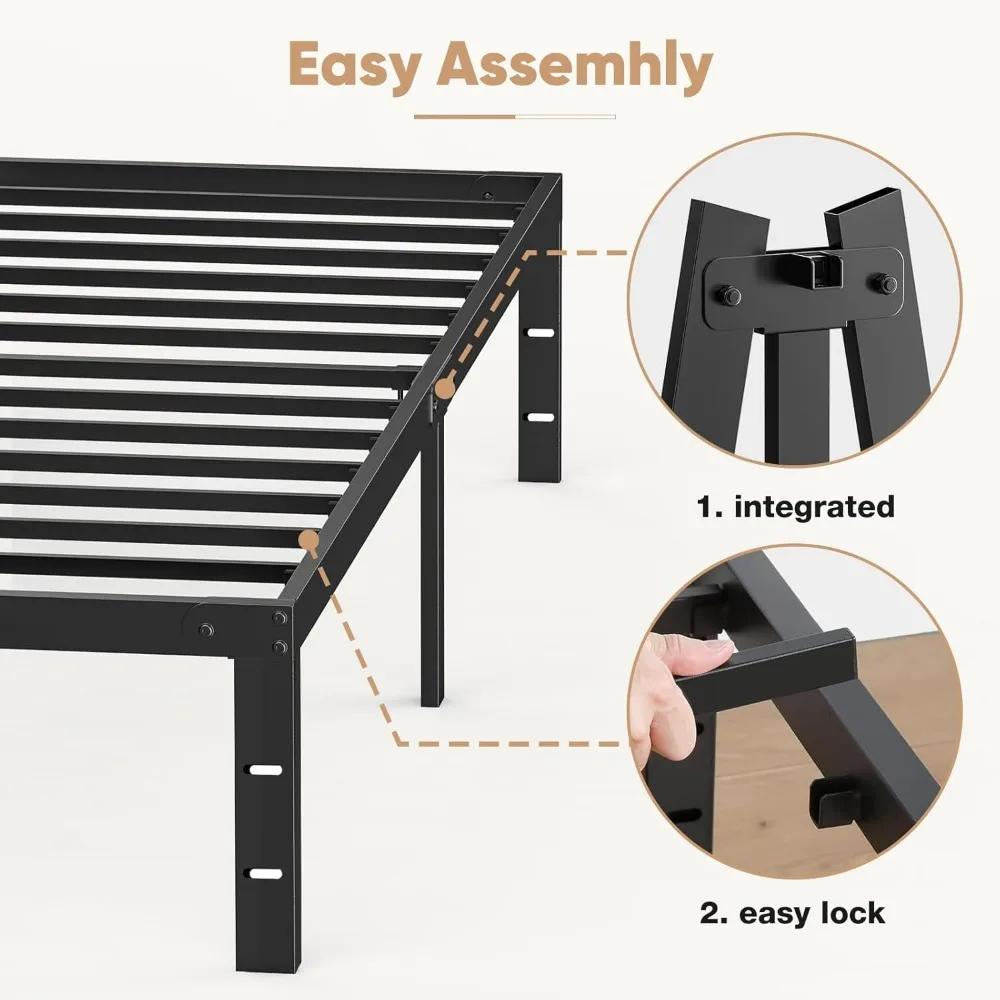 Easy Assemhly

1. integrated

2. easy lock