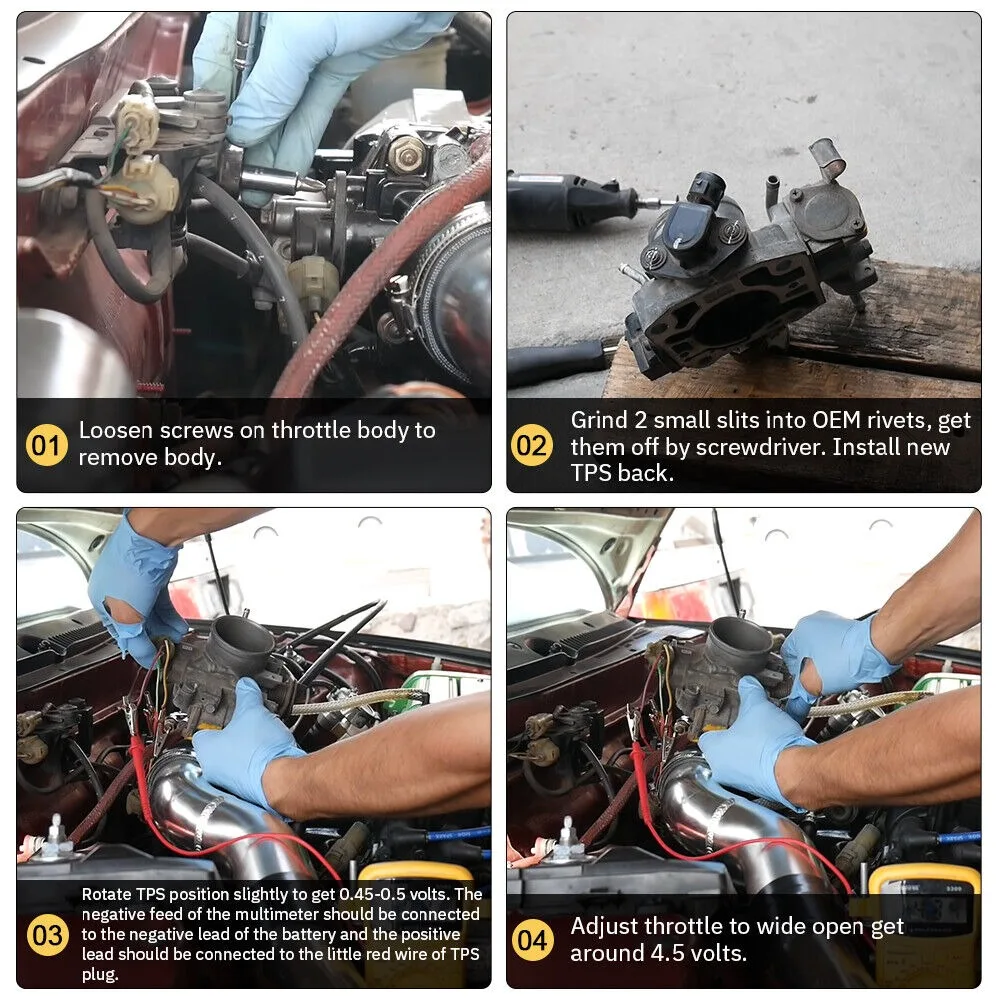 01 Loosen screws on throttle body to remove body.

02 Grind 2 small slits into OEM rivets, get them off by screwdriver. Install new TPS back.

03 Rotate TPS position slightly to get 0.45-0.5 volts. The negative feed of the multimeter should be connected to the negative lead of the battery and the positive lead should be connected to the little red wire of TPS plug.

04 Adjust throttle to wide open get around 4.5 volts.