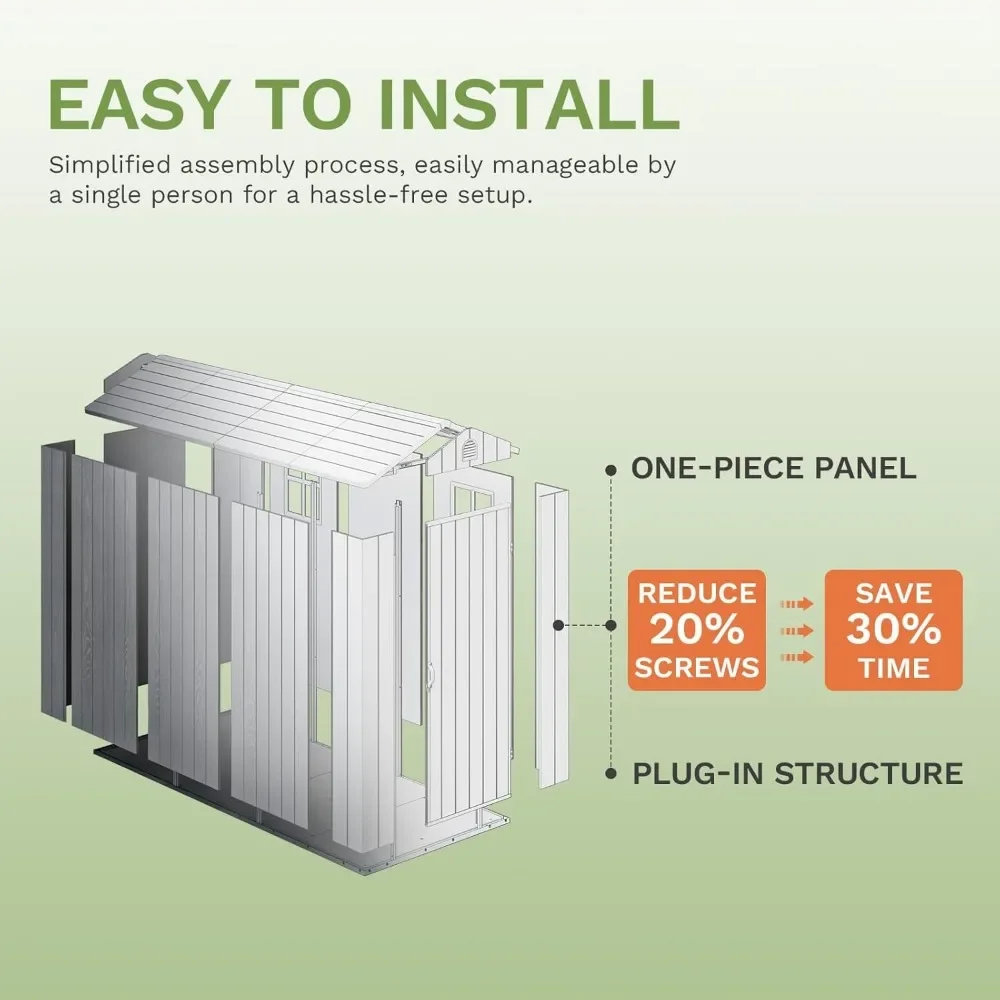 EASY TO INSTALL

Simplified assembly process, easily manageable by a single person for a hassle-free setup.

ONE-PIECE PANEL

REDUCE 20% SCREWS

SAVE 30% TIME

PLUG-IN STRUCTURE