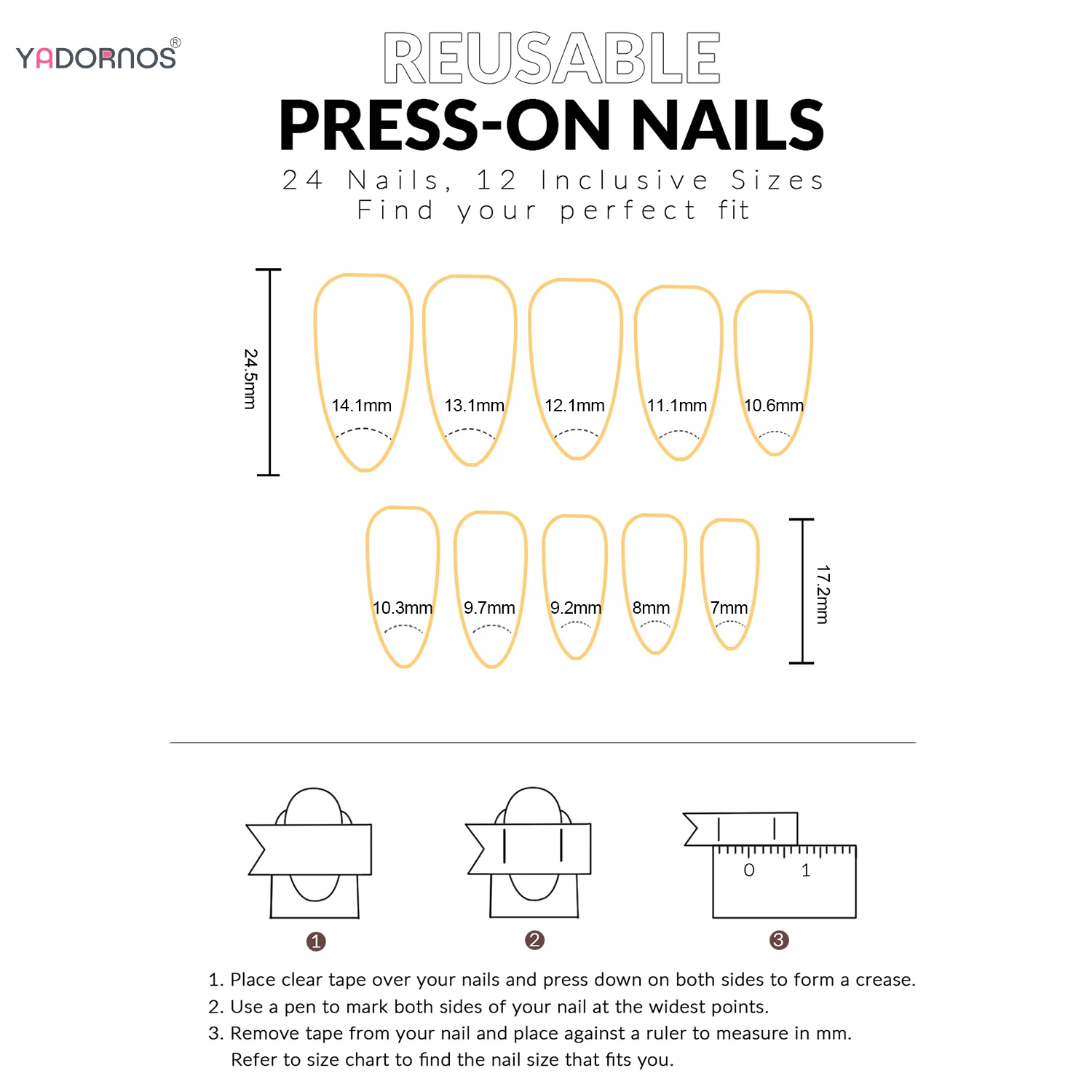 YADORNOS®

REUSABLE
PRESS-ON NAILS
24 Nails, 12 Inclusive Sizes
Find your perfect fit

24.5mm

14.1mm 13.1mm 12.1mm 11.1mm 10.6mm

10.3mm 9.7mm 9.2mm 8mm 7mm

17.2mm

0 1

1 2 3

1. Place clear tape over your nails and press down on both sides to form a crease.
2. Use a pen to mark both sides of your nail at the widest points.
3. Remove tape from your nail and place against a ruler to measure in mm.
Refer to size chart to find the nail size that fits you.