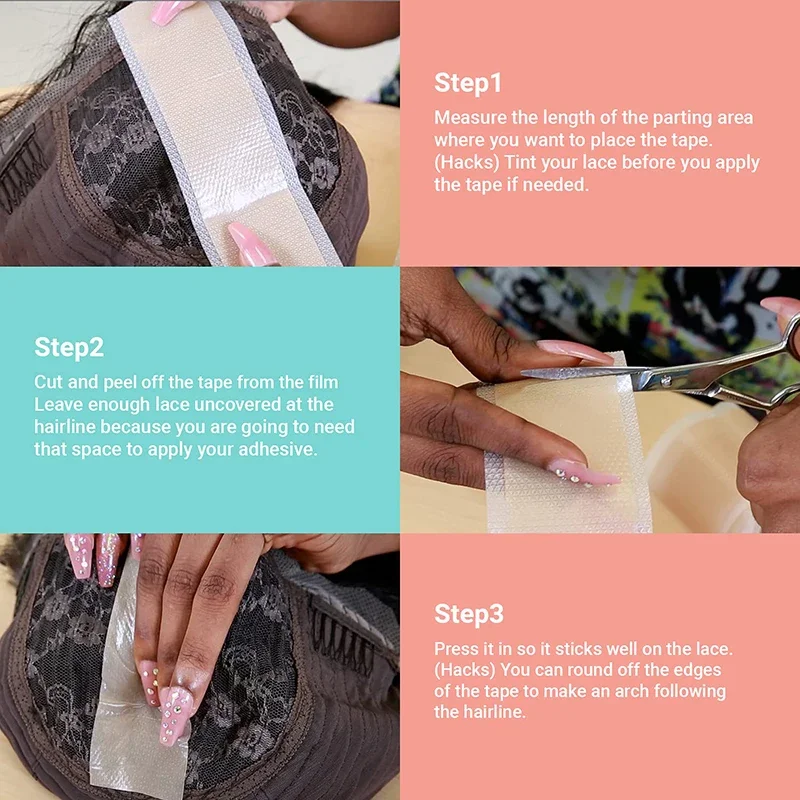 Step1

Measure the length of the parting area where you want to place the tape. (Hacks) Tint your lace before you apply the tape if needed.

Step2

Cut and peel off the tape from the film Leave enough lace uncovered at the hairline because you are going to need that space to apply your adhesive.

Step3

Press it in so it sticks well on the lace. (Hacks) You can round off the edges of the tape to make an arch following the hairline.