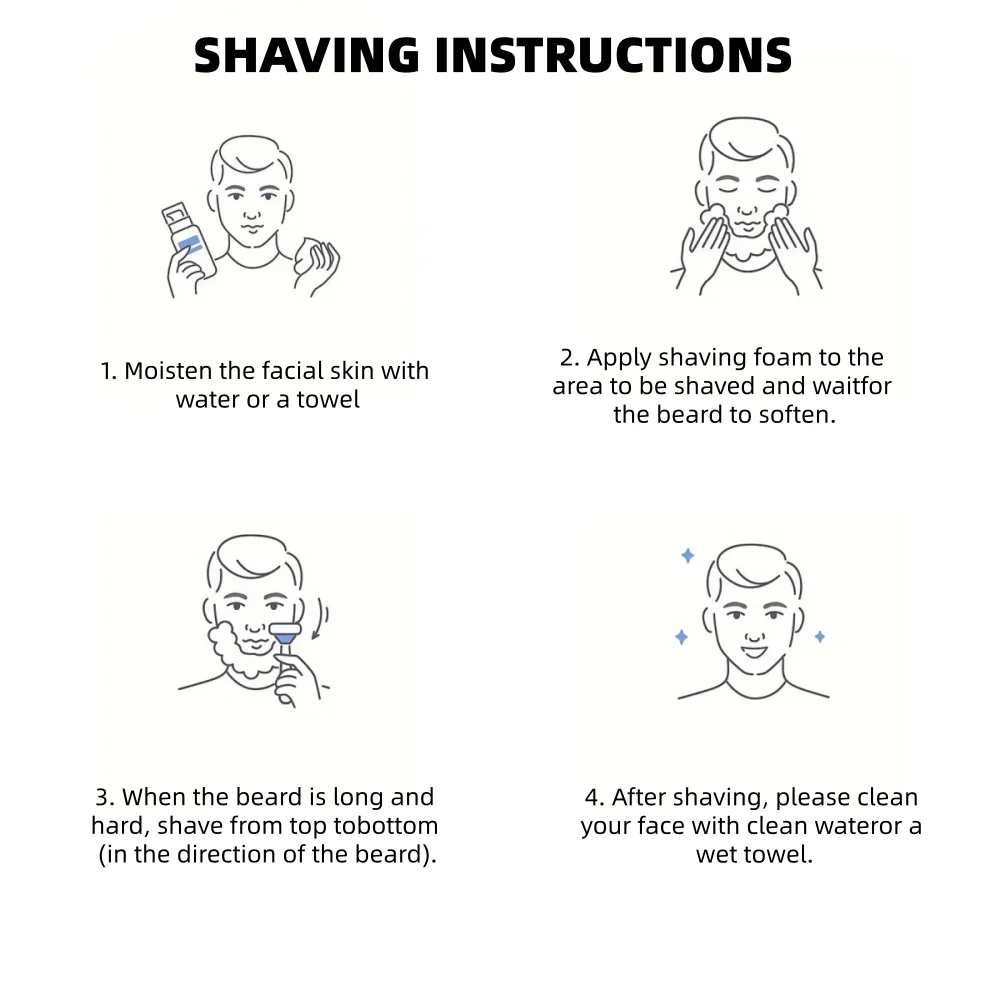 SHAVING INSTRUCTIONS

1. Moisten the facial skin with water or a towel

2. Apply shaving foam to the area to be shaved and waitfor the beard to soften.

3. When the beard is long and hard, shave from top tobottom (in the direction of the beard).

4. After shaving, please clean your face with clean wateror a wet towel.