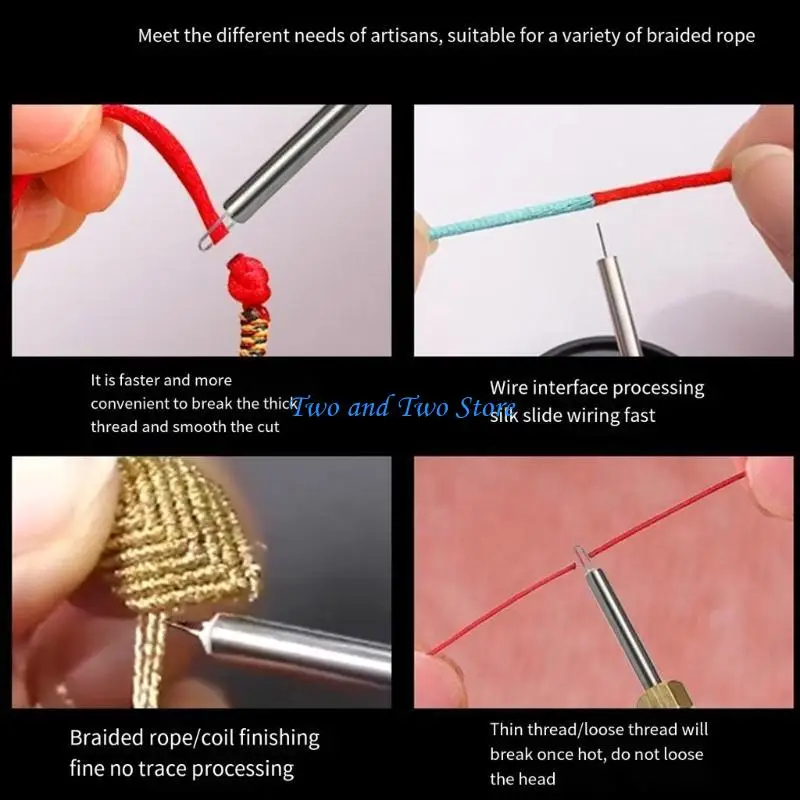 Meet the different needs of artisans, suitable for a variety of braided rope

It is faster and more convenient to break the thick thread and smooth the cut

Two and Two Store

Wire interface processing silk slide wiring fast

Braided rope/coil finishing fine no trace processing

Thin thread/loose thread will break once hot, do not loose the head