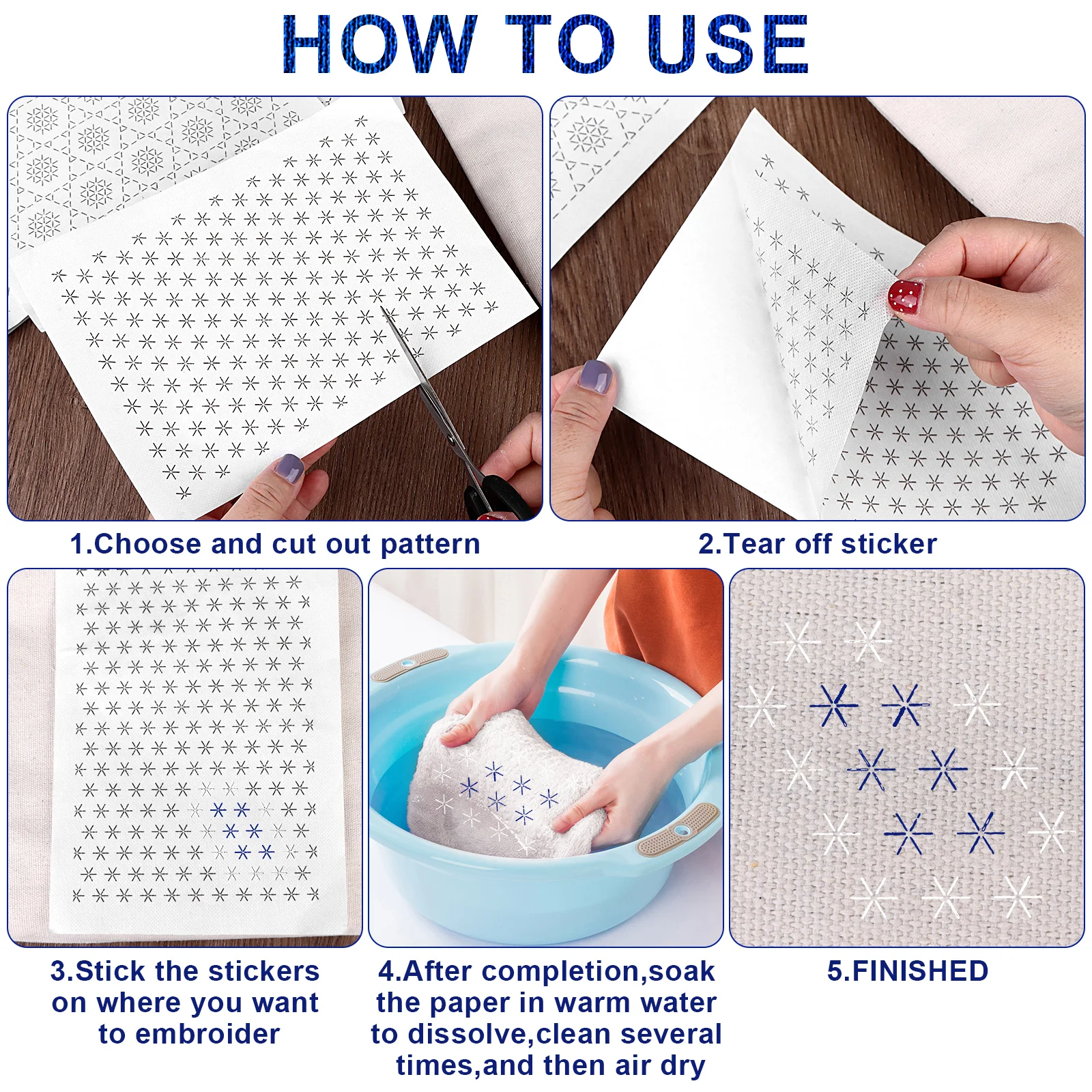 HOW TO USE

1.Choose and cut out pattern

2.Tear off sticker

3.Stick the stickers on where you want to embroider

4.After completion,soak the paper in warm water to dissolve,clean several times,and then air dry

5.FINISHED