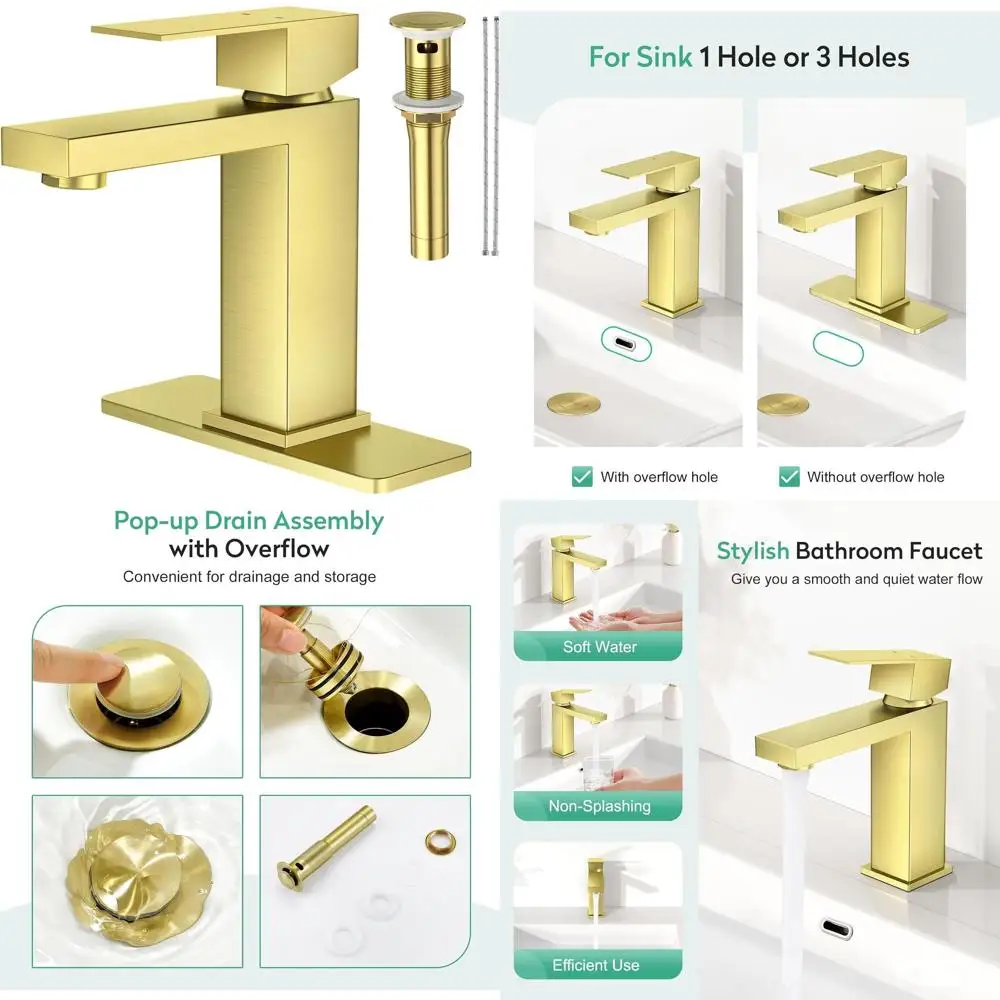 For Sink 1 Hole or 3 Holes

With overflow hole

Without overflow hole

Pop-up Drain Assembly with Overflow

Convenient for drainage and storage

Stylish Bathroom Faucet

Give you a smooth and quiet water flow

Soft Water

Non-Splashing

Efficient Use