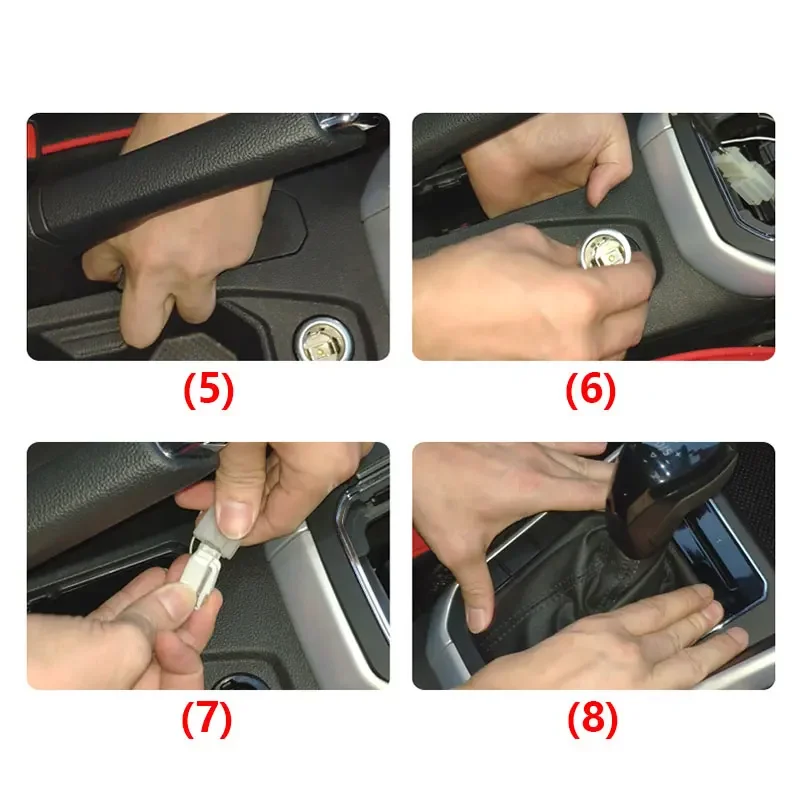 (5)

(6)

(7)

(8)