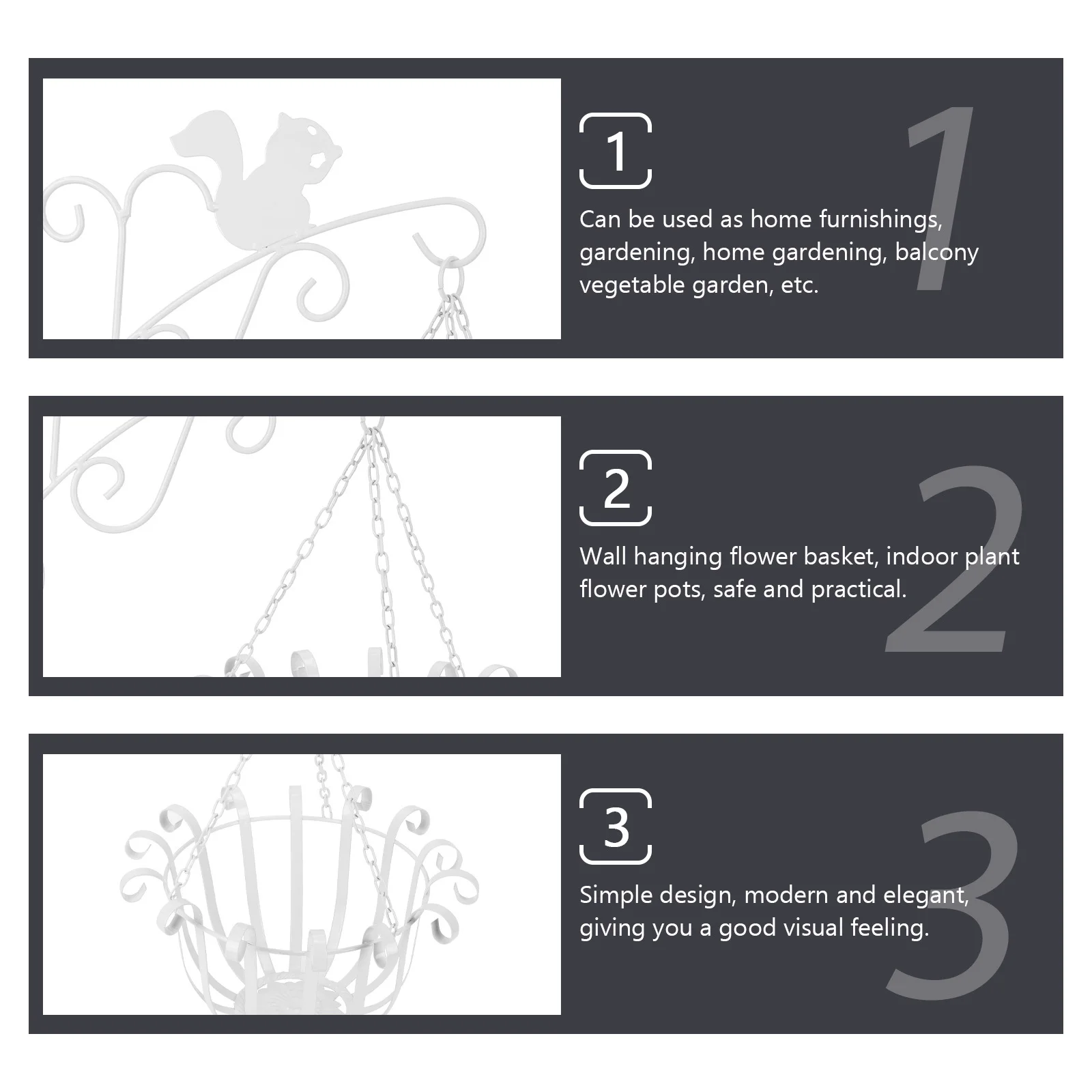 1

1

Can be used as home furnishings, gardening, home gardening, balcony vegetable garden, etc.

2

2

Wall hanging flower basket, indoor plant flower pots, safe and practical.

3

3

Simple design, modern and elegant, giving you a good visual feeling.