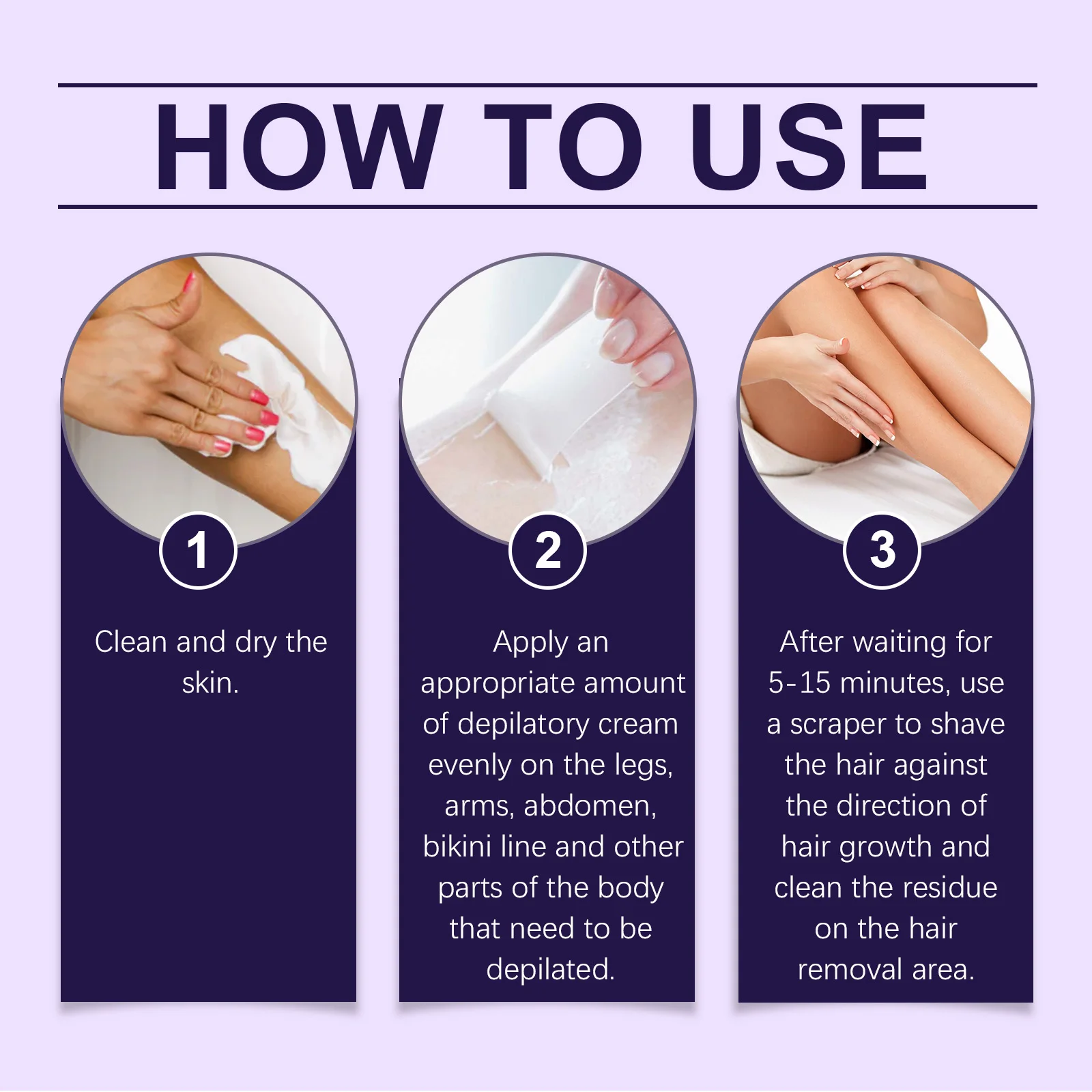 HOW TO USE

1

Clean and dry the skin.

2

Apply an appropriate amount of depilatory cream evenly on the legs, arms, abdomen, bikini line and other parts of the body that need to be depilated.

3

After waiting for 5-15 minutes, use a scraper to shave the hair against the direction of hair growth and clean the residue on the hair removal area.