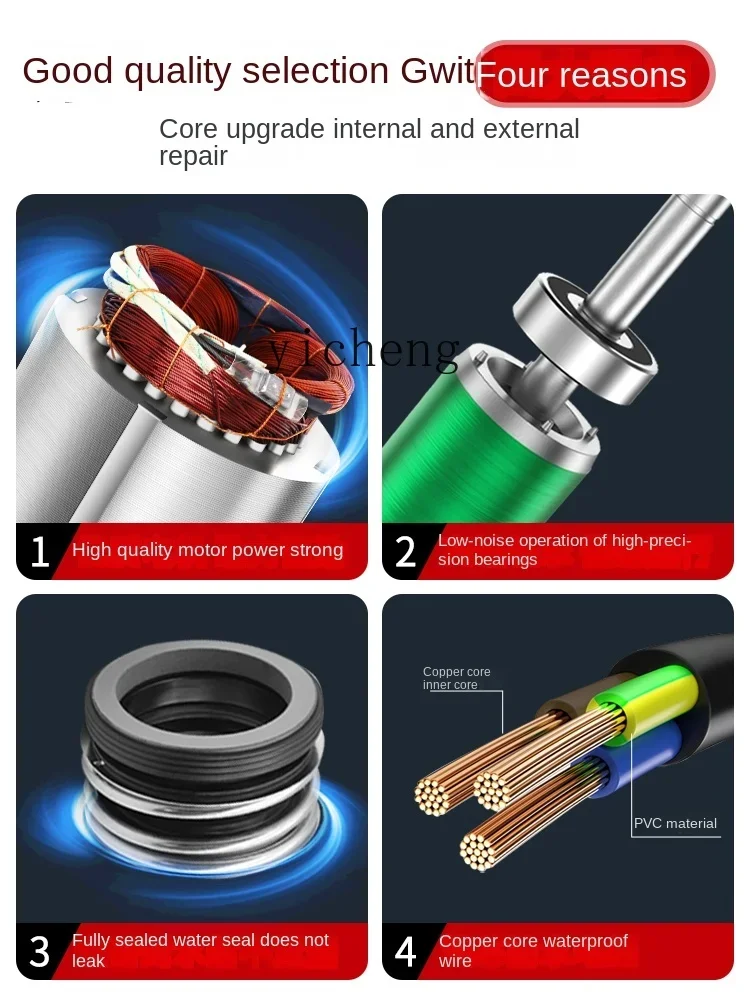 Good quality selection Gwit Four reasons

Core upgrade internal and external repair

yicheng

1 High quality motor power strong

2 Low-noise operation of high-precision bearings

3 Fully sealed water seal does not leak

Copper core inner core

PVC material

4 Copper core waterproof wire