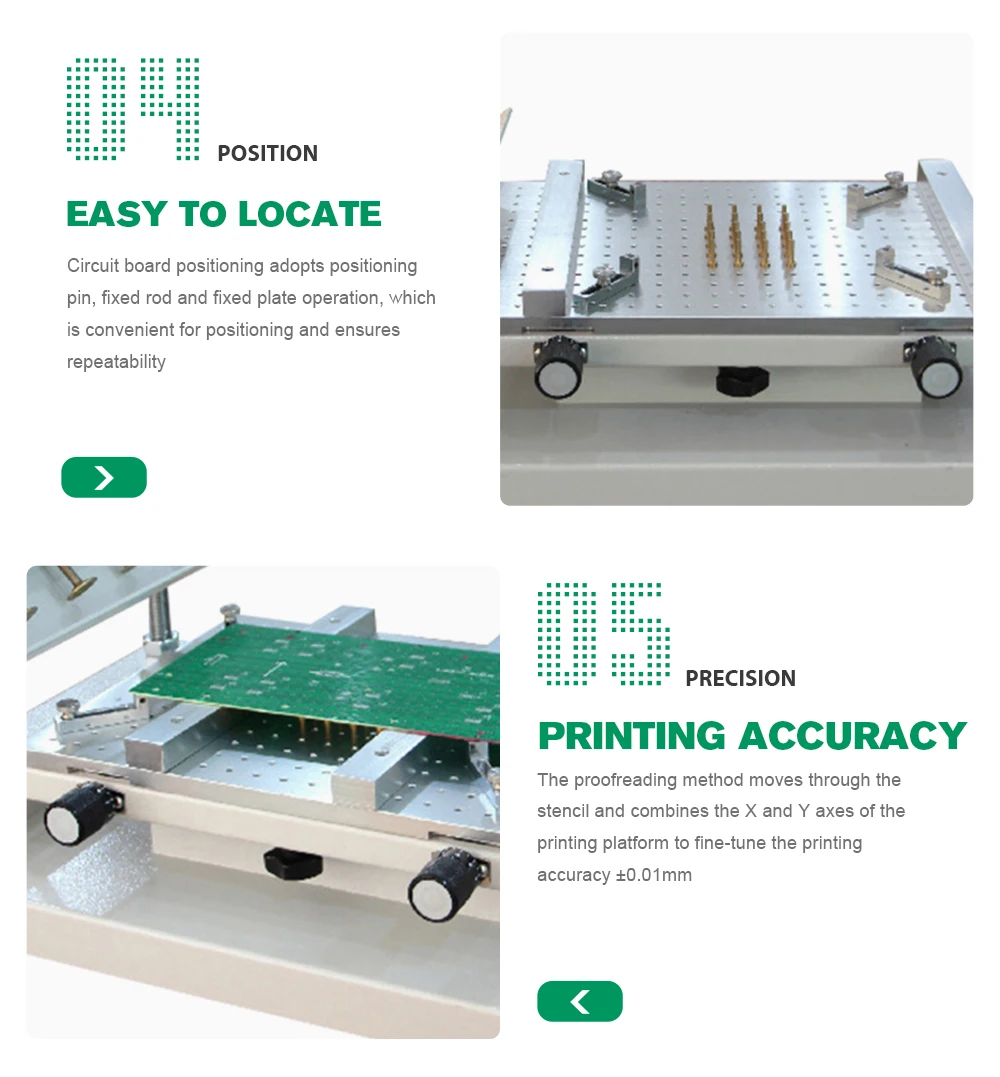 04 POSITION

EASY TO LOCATE

Circuit board positioning adopts positioning pin, fixed rod and fixed plate operation, which is convenient for positioning and ensures repeatability

05 PRECISION

PRINTING ACCURACY

The proofreading method moves through the stencil and combines the X and Y axes of the printing platform to fine-tune the printing accuracy ±0.01mm