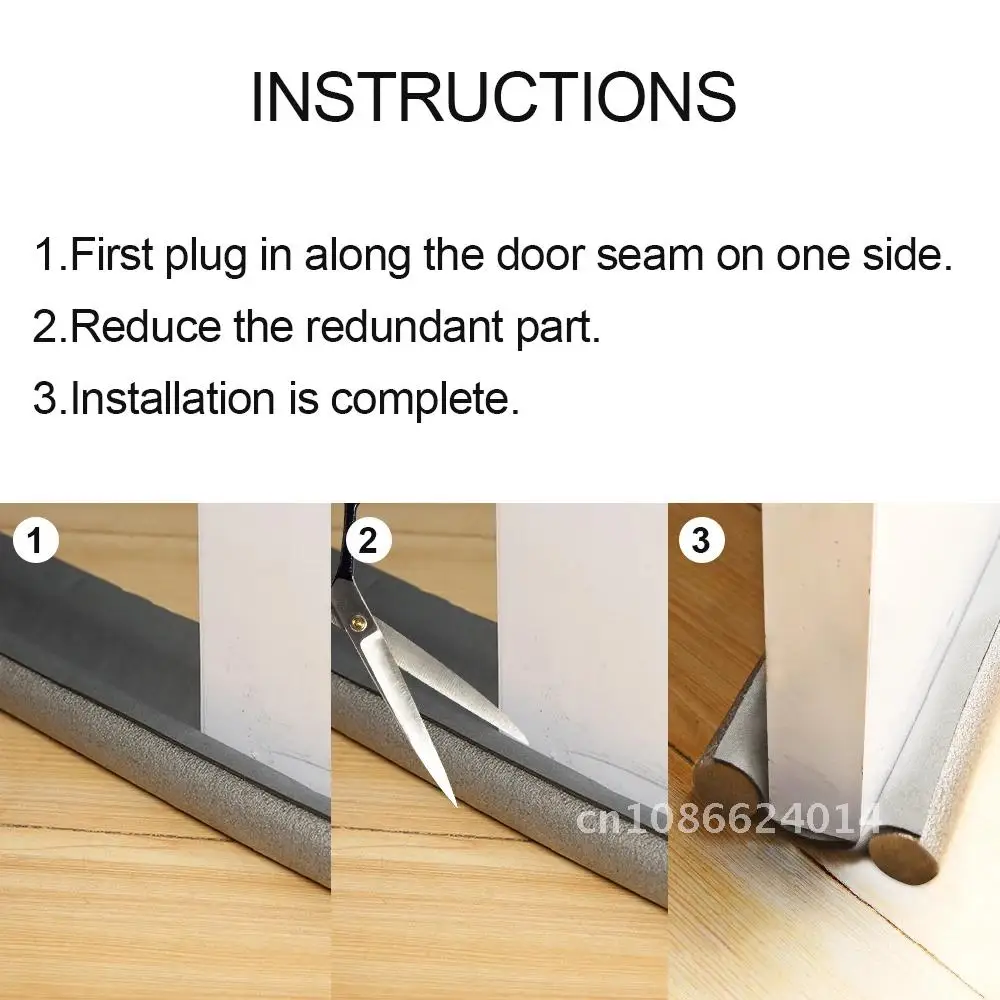 INSTRUCTIONS

1.First plug in along the door seam on one side.
2.Reduce the redundant part.
3.Installation is complete.

1

2

3

cn1086624014