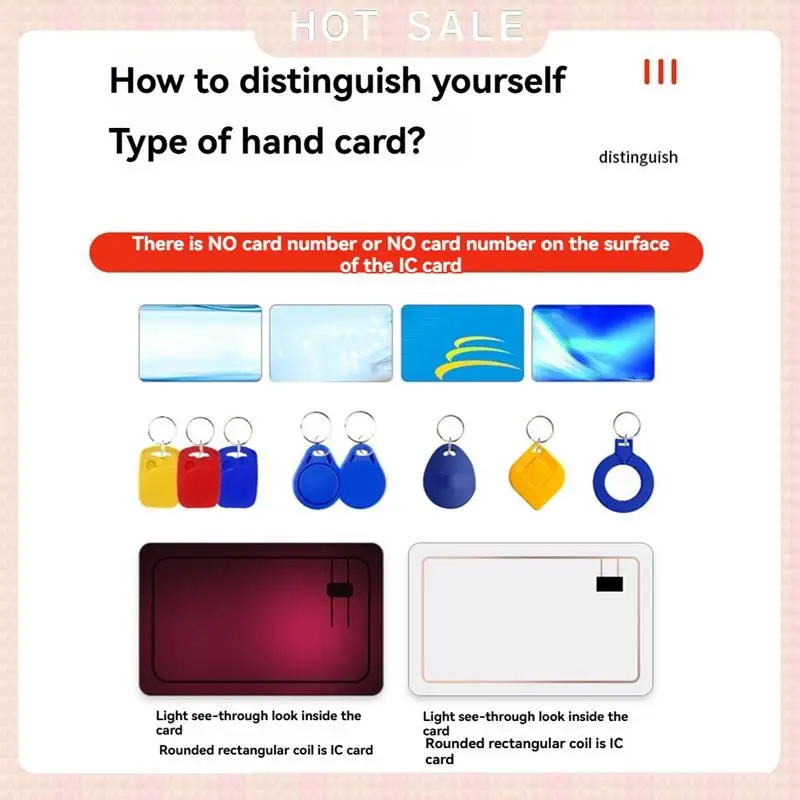 HOT SALE

How to distinguish yourself

Type of hand card?

distinguish

There is NO card number or NO card number on the surface of the IC card

Light see-through look inside the card

Rounded rectangular coil is IC card

Light see-through look inside the card

Rounded rectangular coil is IC card