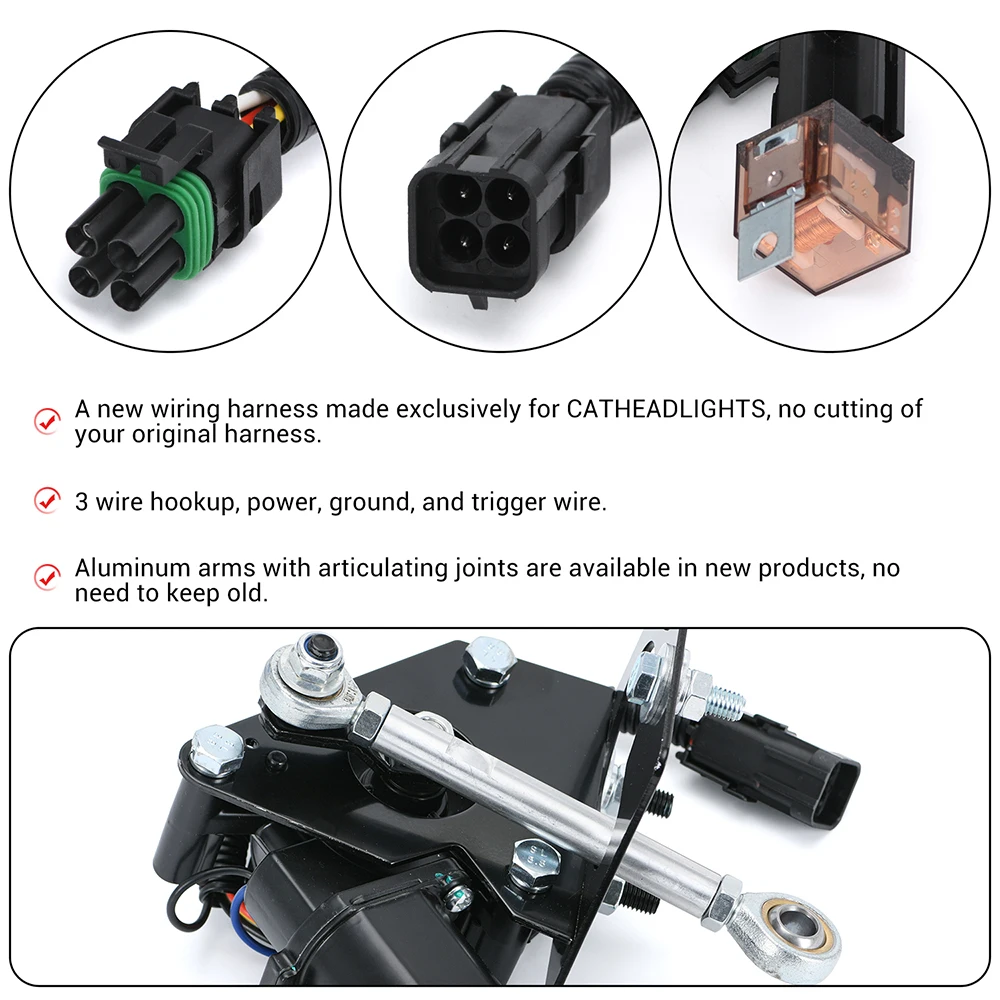 A new wiring harness made exclusively for CATHEADLIGHTS, no cutting of your original harness.

3 wire hookup, power, ground, and trigger wire.

Aluminum arms with articulating joints are available in new products, no need to keep old.