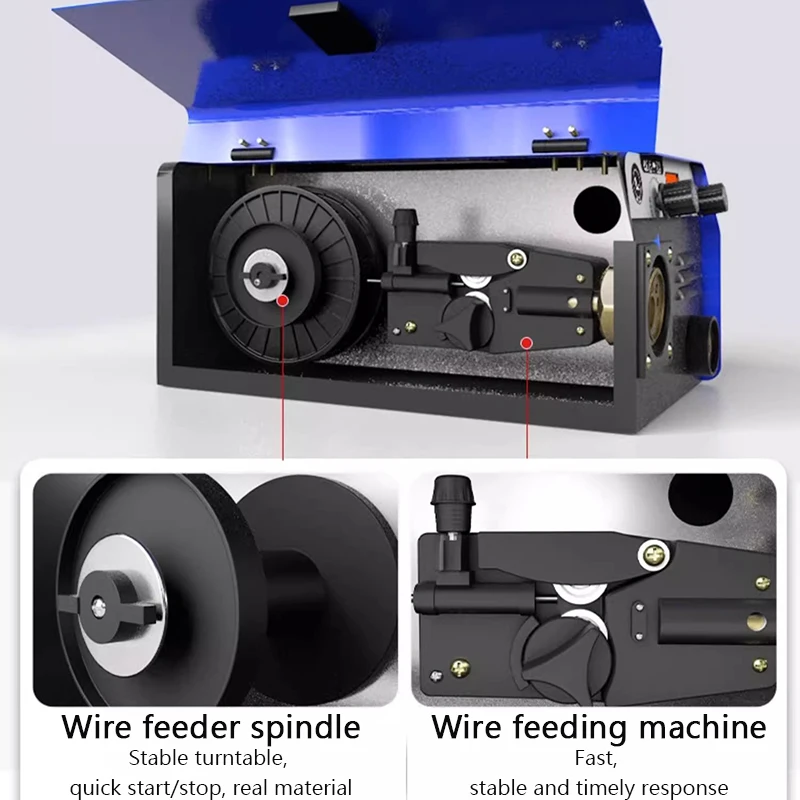 Wire feeder spindle
Stable turntable,
quick start/stop, real material

Wire feeding machine
Fast,
stable and timely response