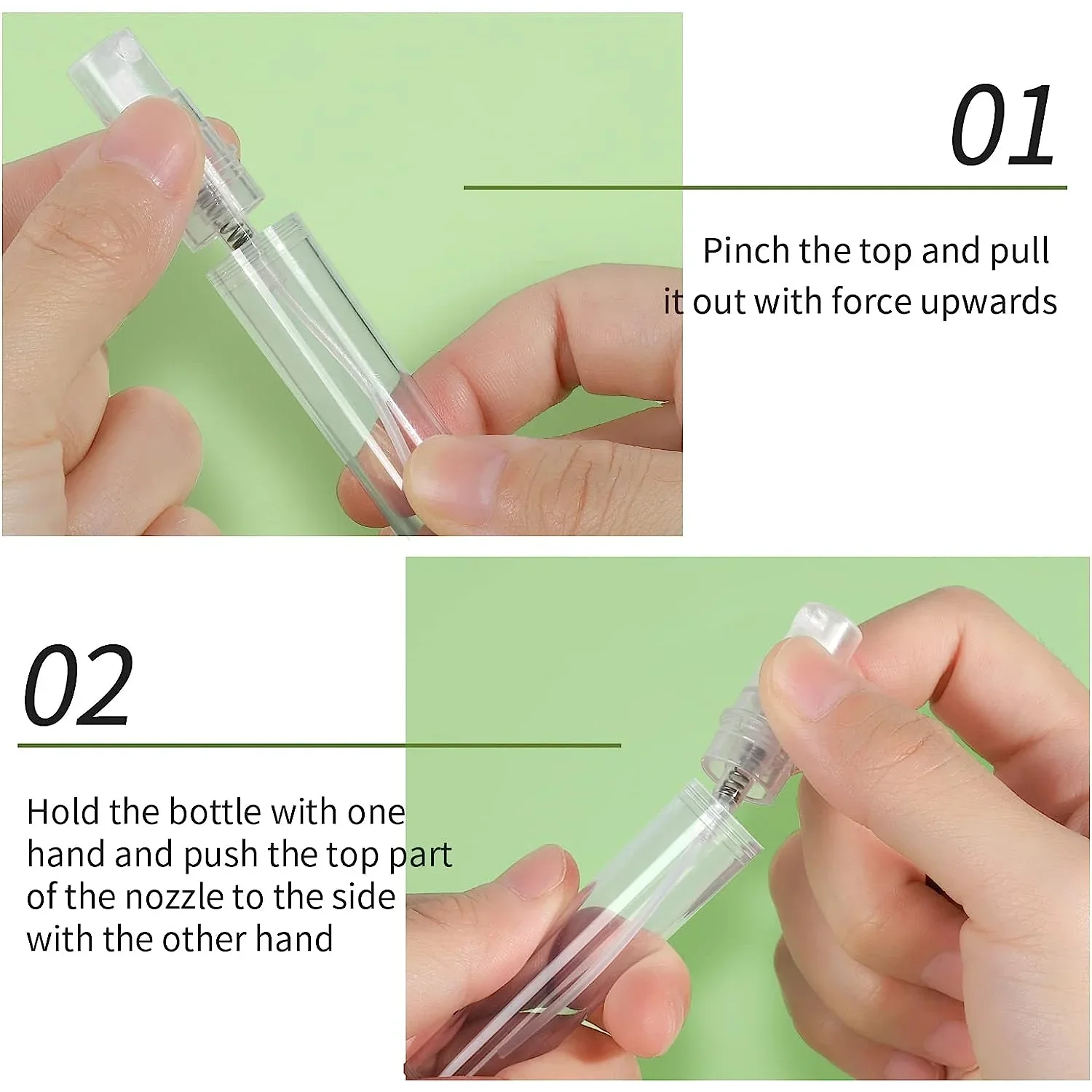 01

Pinch the top and pull it out with force upwards

02

Hold the bottle with one hand and push the top part of the nozzle to the side with the other hand