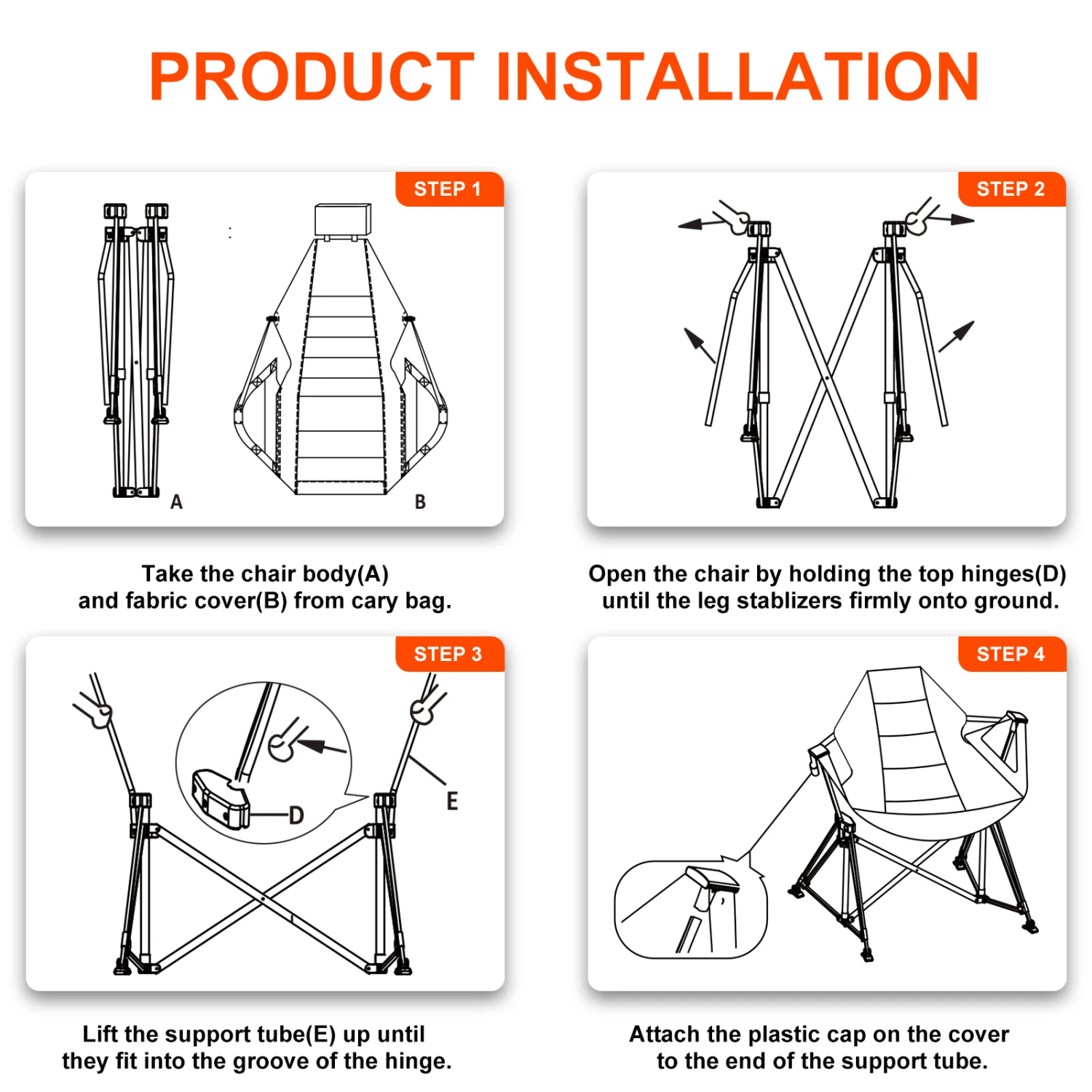 PRODUCT INSTALLATION

STEP 1

A

B

Take the chair body(A) and fabric cover(B) from cary bag.

STEP 2

Open the chair by holding the top hinges(D) until the leg stablizers firmly onto ground.

STEP 3

D

E

Lift the support tube(E) up until they fit into the groove of the hinge.

STEP 4

Attach the plastic cap on the cover to the end of the support tube.