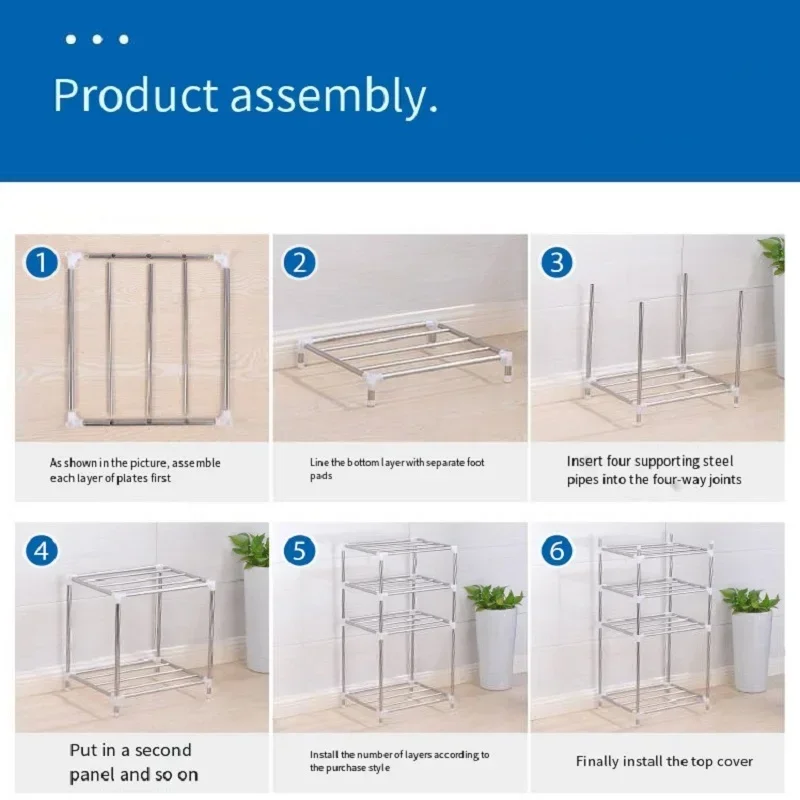 Product assembly.

1
As shown in the picture, assemble each layer of plates first

2
Line the bottom layer with separate foot pads

3
Insert four supporting steel pipes into the four-way joints

4
Put in a second panel and so on

5
Install the number of layers according to the purchase style

6
Finally install the top cover