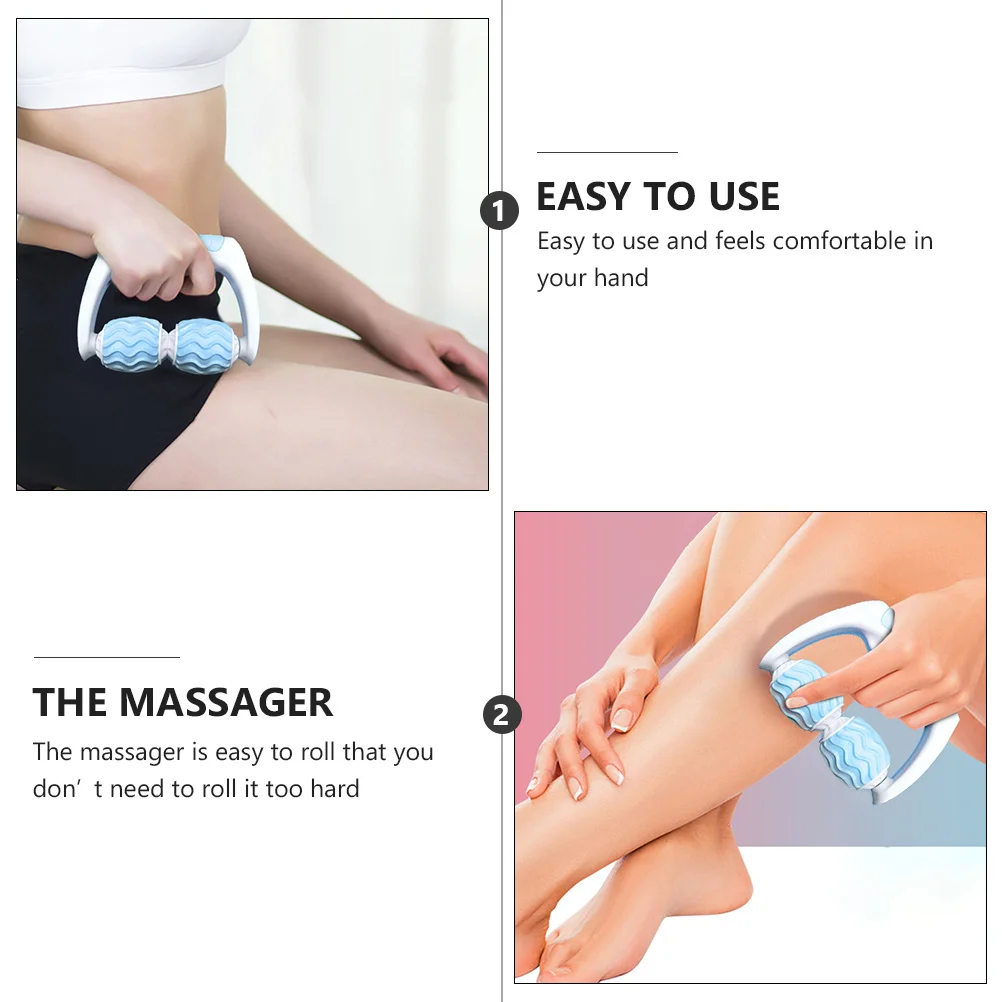 1

EASY TO USE

Easy to use and feels comfortable in your hand

THE MASSAGER

The massager is easy to roll that you don’ t need to roll it too hard

2