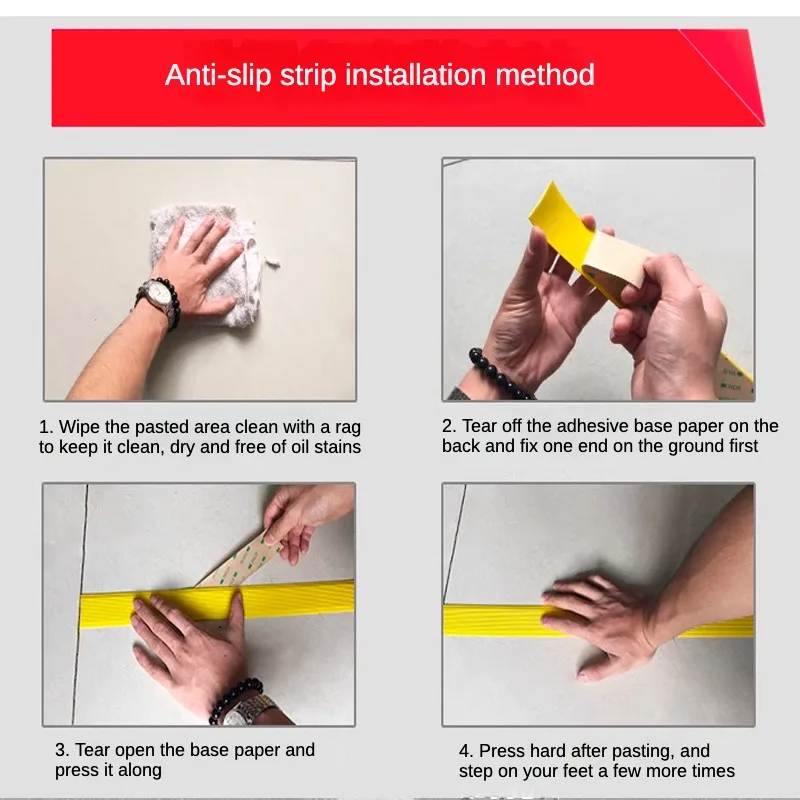 Anti-slip strip installation method

1. Wipe the pasted area clean with a rag to keep it clean, dry and free of oil stains

2. Tear off the adhesive base paper on the back and fix one end on the ground first

3. Tear open the base paper and press it along

4. Press hard after pasting, and step on your feet a few more times