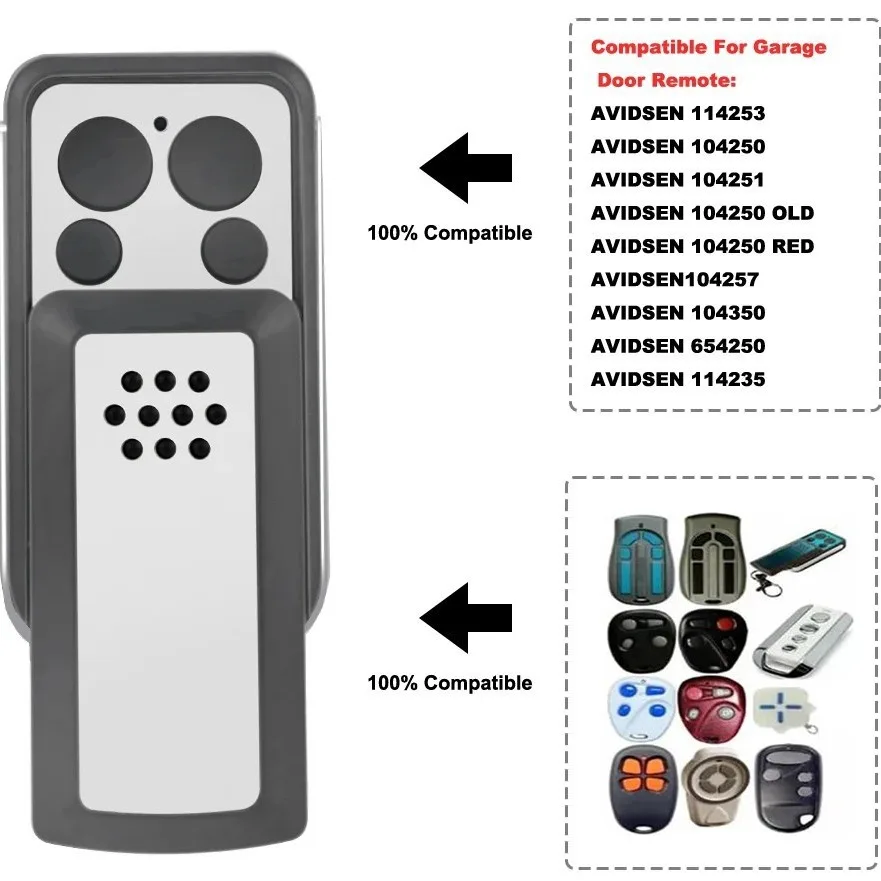 100% Compatible

Compatible For Garage Door Remote:

AVIDSEN 114253
AVIDSEN 104250
AVIDSEN 104251
AVIDSEN 104250 OLD
AVIDSEN 104250 RED
AVIDSEN104257
AVIDSEN 104350
AVIDSEN 654250
AVIDSEN 114235

100% Compatible