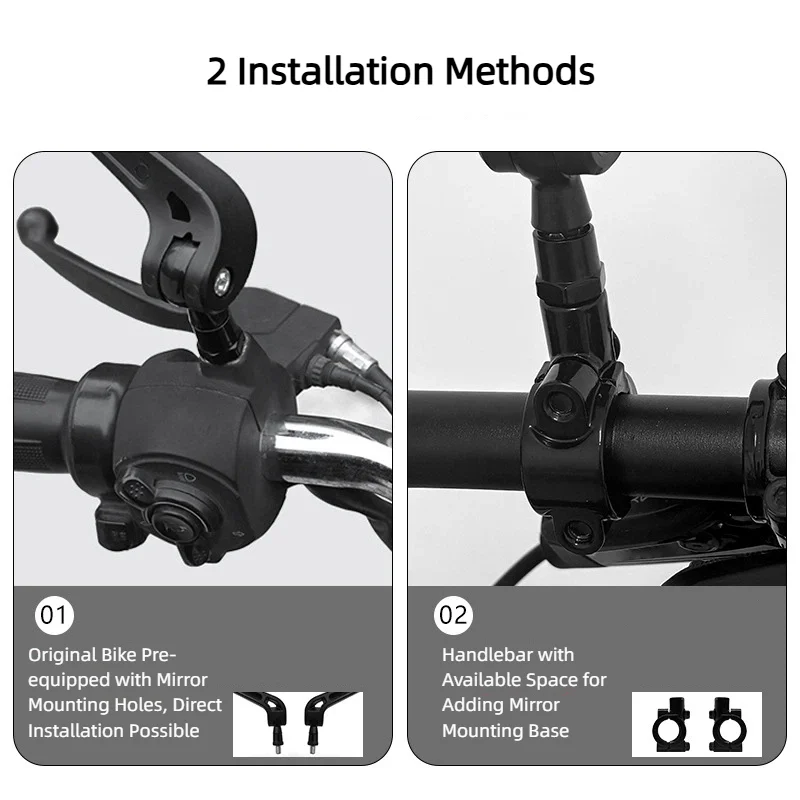 2 Installation Methods

01

Original Bike Pre-equipped with Mirror Mounting Holes, Direct Installation Possible

02

Handlebar with Available Space for Adding Mirror Mounting Base