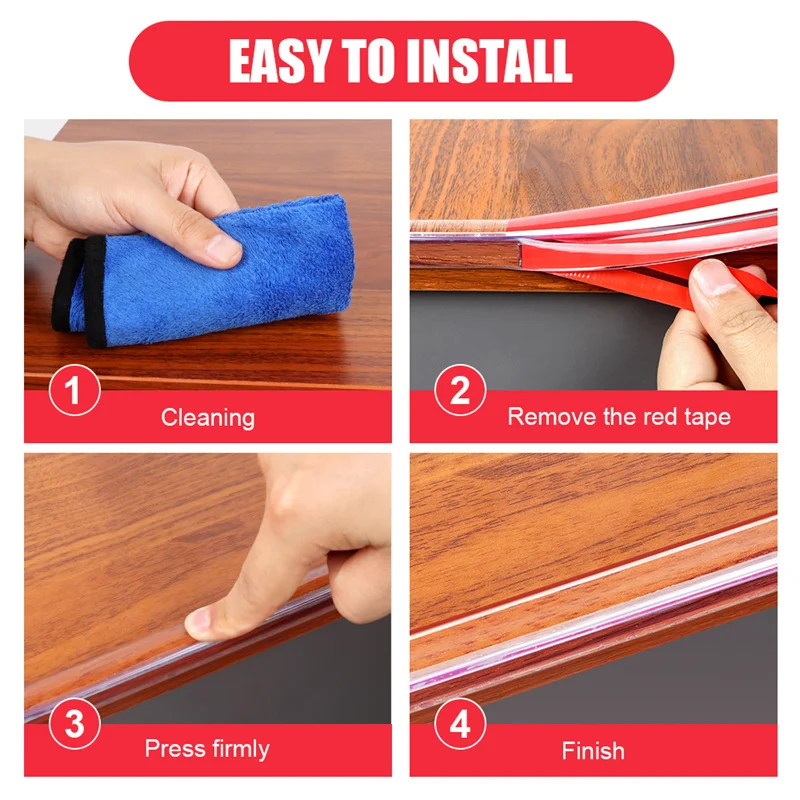 EASY TO INSTALL

1 Cleaning

2 Remove the red tape

3 Press firmly

4 Finish