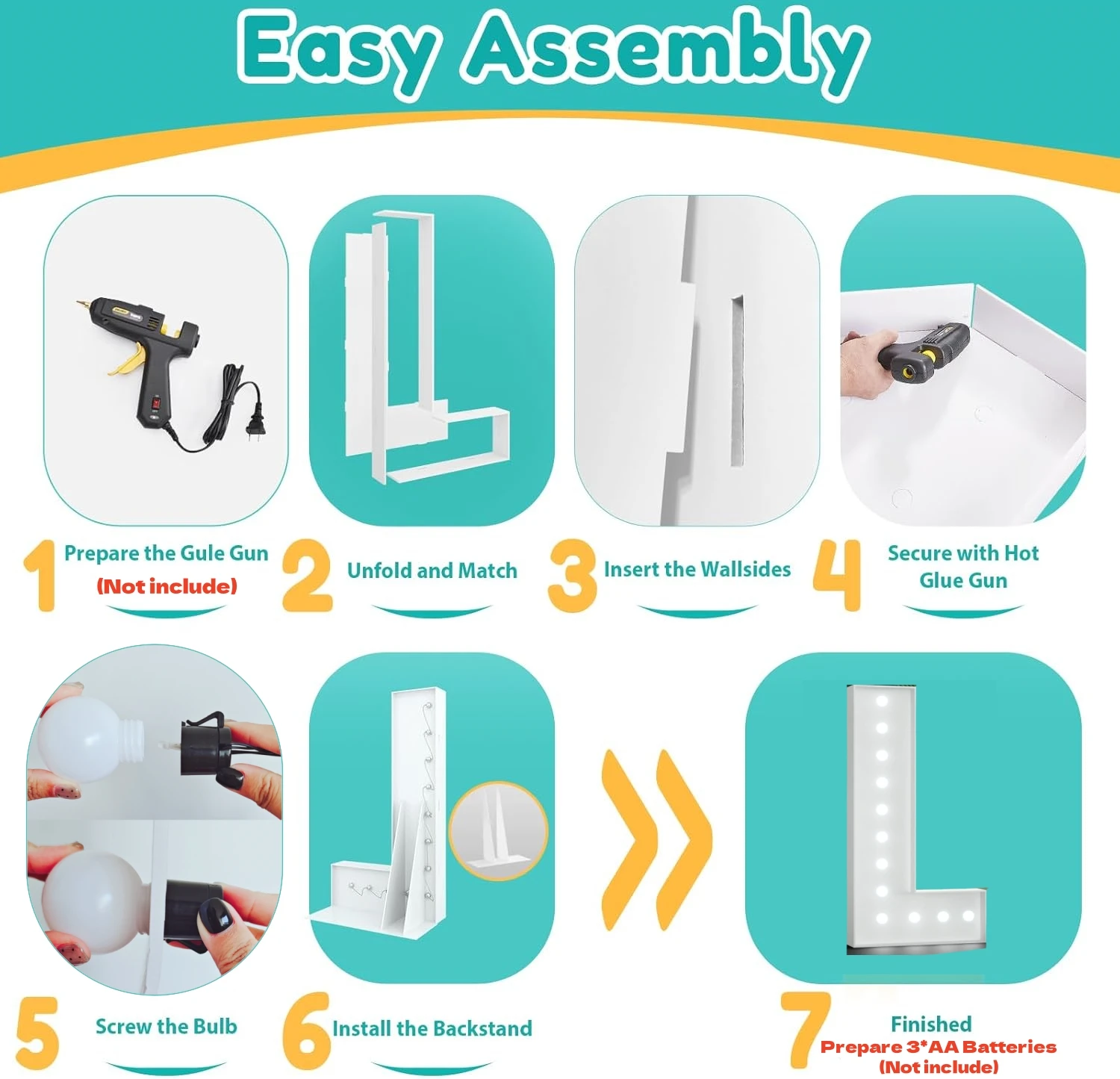 Easy Assembly

1 Prepare the Gule Gun (Not include)

2 Unfold and Match

3 Insert the Wallsides

4 Secure with Hot Glue Gun

5 Screw the Bulb

6 Install the Backstand

7 Finished
Prepare 3*AA Batteries (Not include)