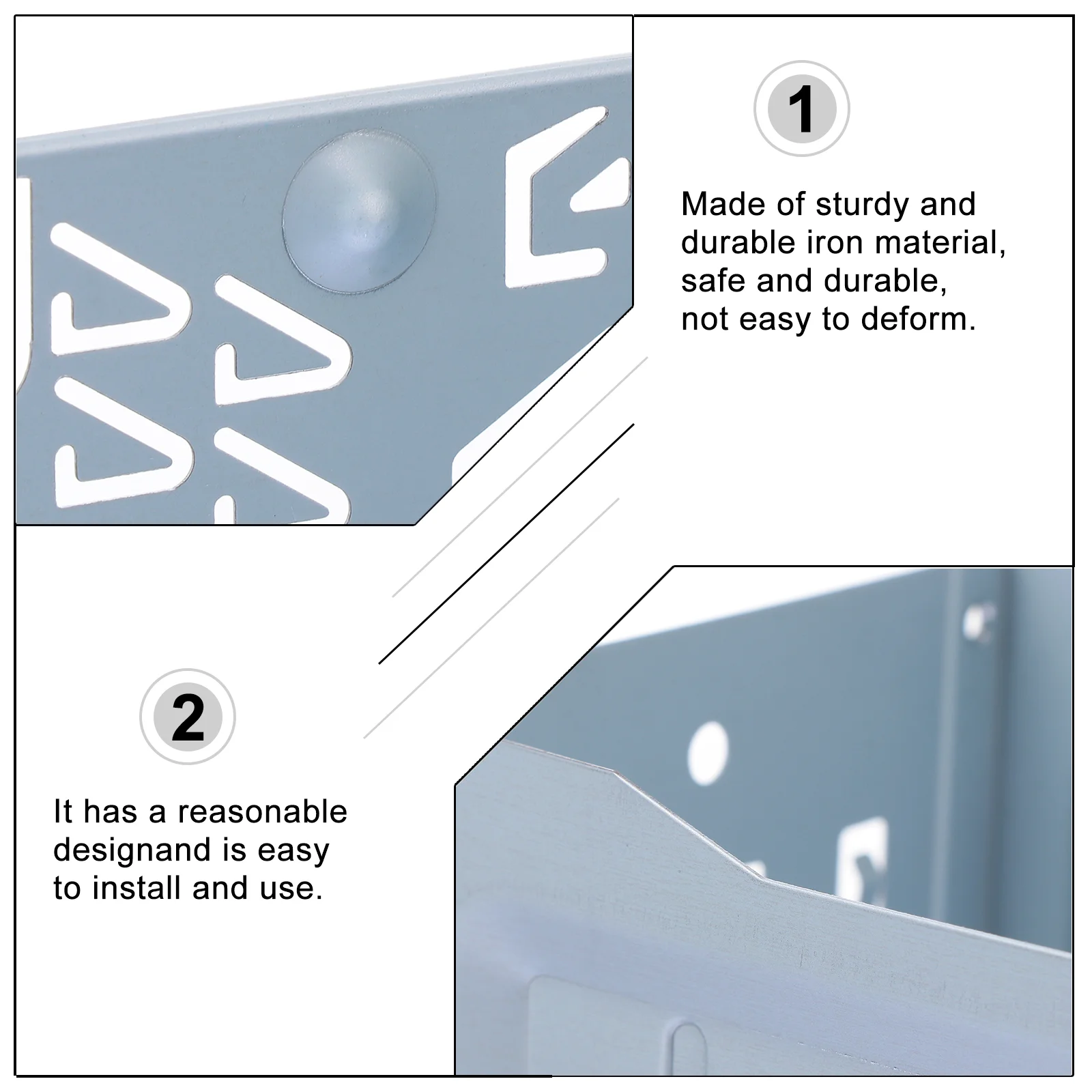 1

Made of sturdy and durable iron material, safe and durable, not easy to deform.

2

It has a reasonable designand is easy to install and use.