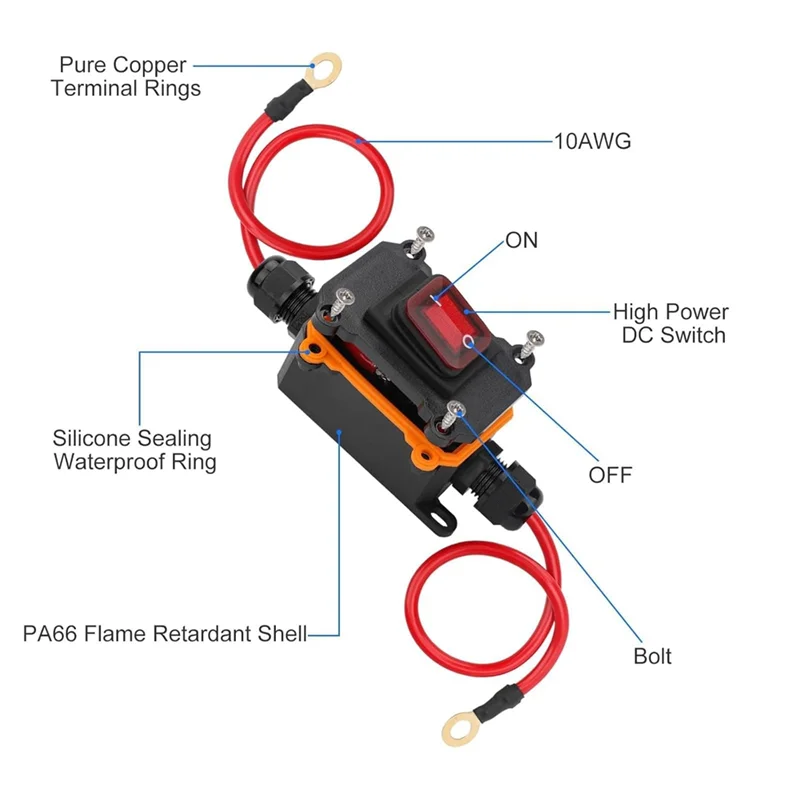 Pure Copper Terminal Rings

10AWG

ON

High Power DC Switch

Silicone Sealing Waterproof Ring

OFF

PA66 Flame Retardant Shell

Bolt