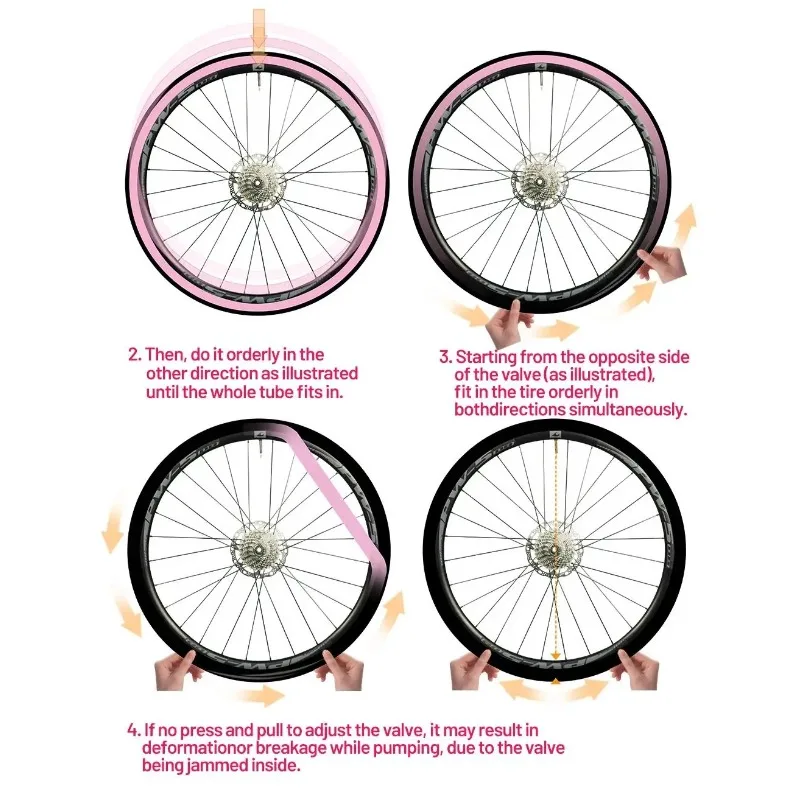 2. Then, do it orderly in the other direction as illustrated until the whole tube fits in.

3. Starting from the opposite side of the valve (as illustrated), fit in the tire orderly in bothdirections simultaneously.

4. If no press and pull to adjust the valve, it may result in deformationor breakage while pumping, due to the valve being jammed inside.