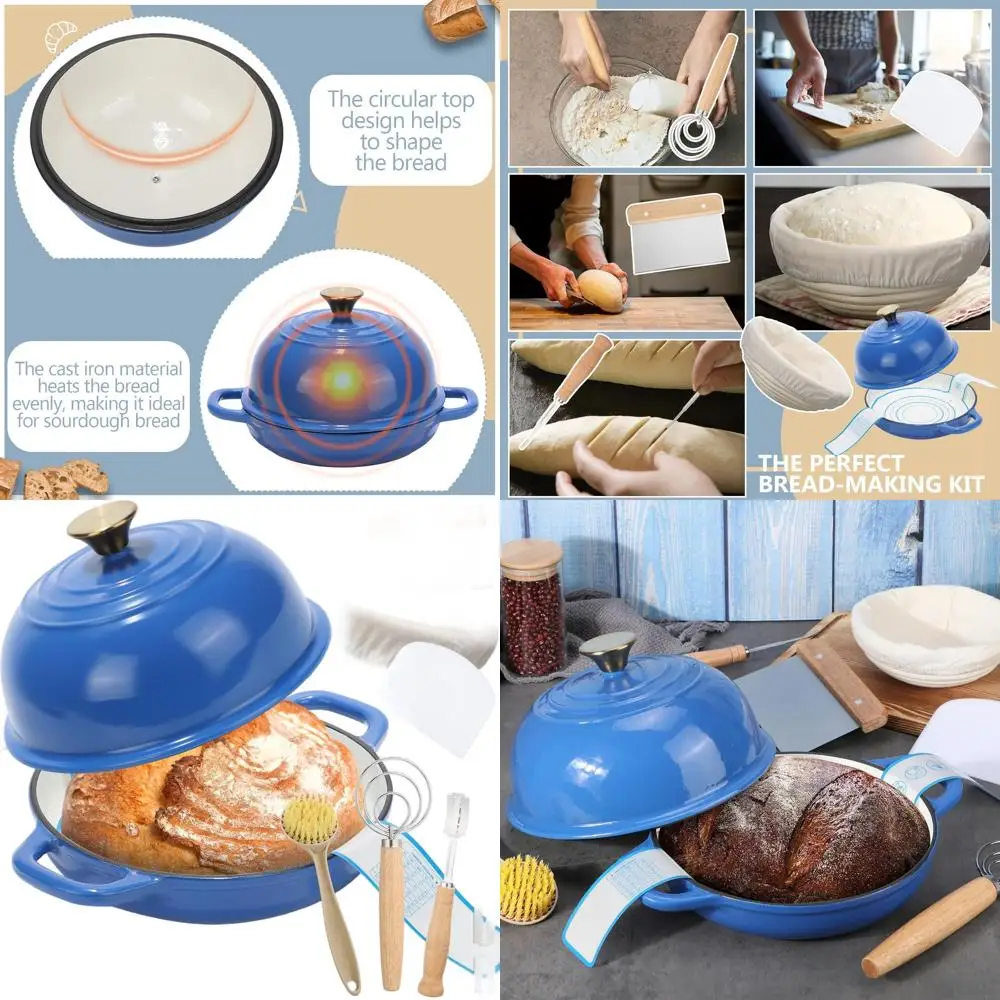 The circular top design helps to shape the bread

The cast iron material heats the bread evenly, making it ideal for sourdough bread

THE PERFECT BREAD-MAKING KIT