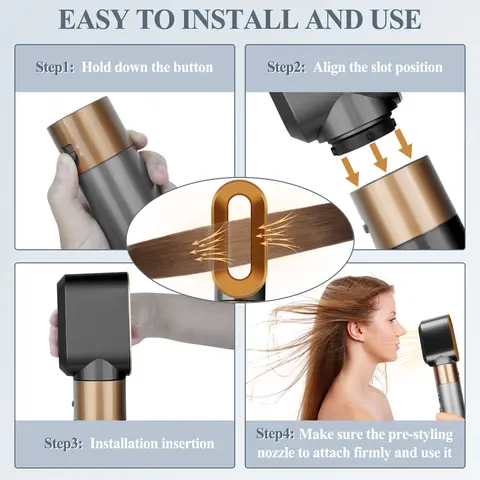 EASY TO INSTALL AND USE

Step1: Hold down the button

Step2: Align the slot position

Step3: Installation insertion

Step4: Make sure the pre-styling nozzle to attach firmly and use it