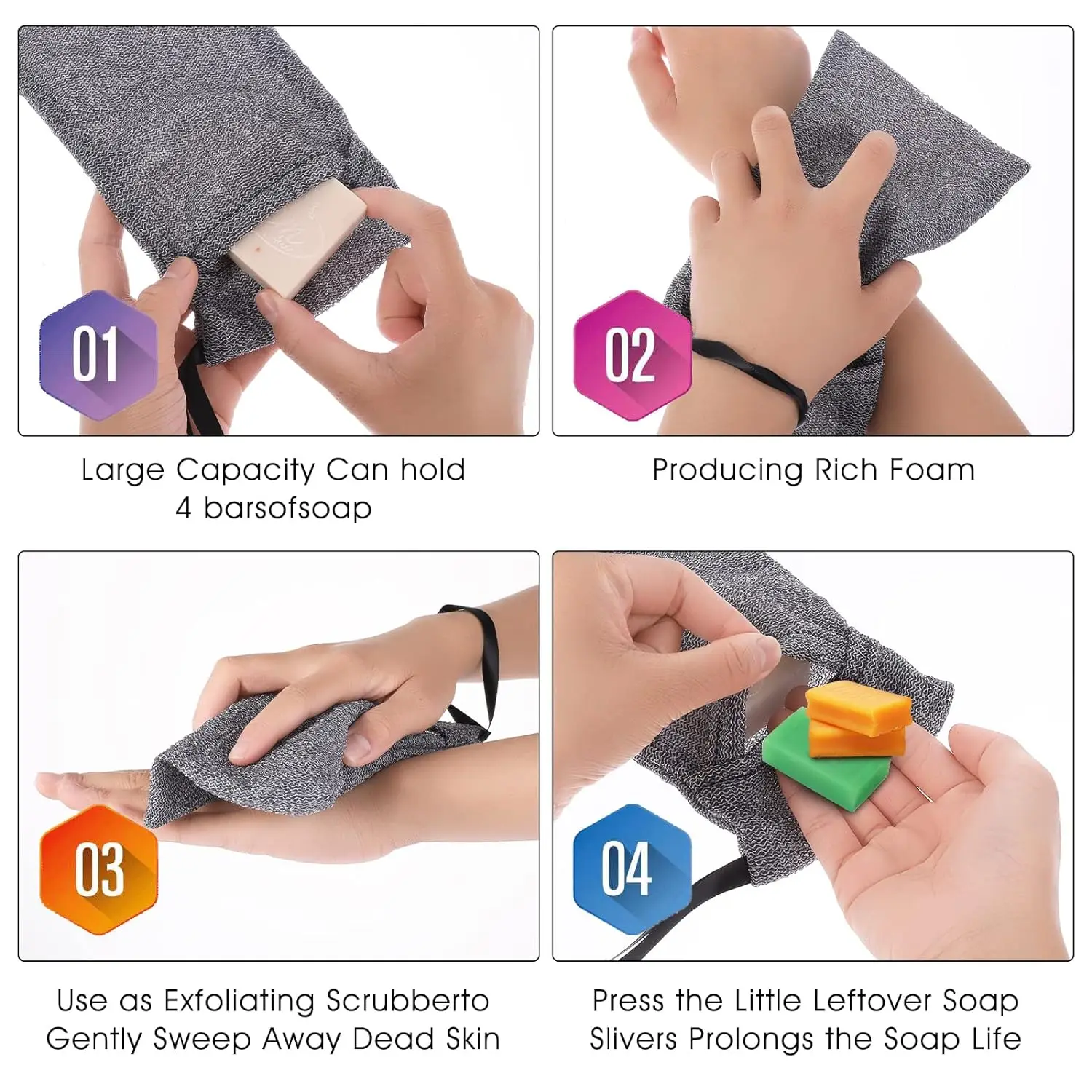 01

Large Capacity Can hold 4 barsofsoap

02

Producing Rich Foam

03

Use as Exfoliating Scrubberto Gently Sweep Away Dead Skin

04

Press the Little Leftover Soap Slivers Prolongs the Soap Life