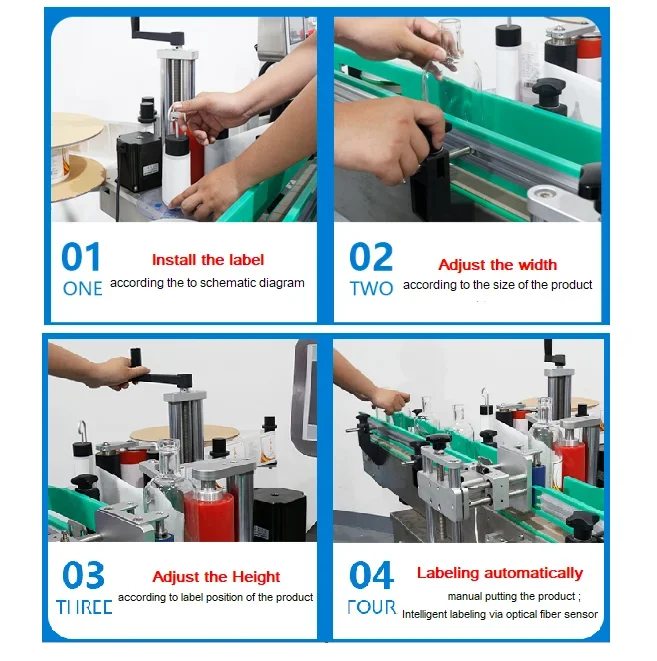 01
ONE
Install the label
according the to schematic diagram

02
TWO
Adjust the width
according to the size of the product

03
THREE
Adjust the Height
according to label position of the product

04
FOUR
Labeling automatically
manual putting the product ;
Intelligent labeling via optical fiber sensor