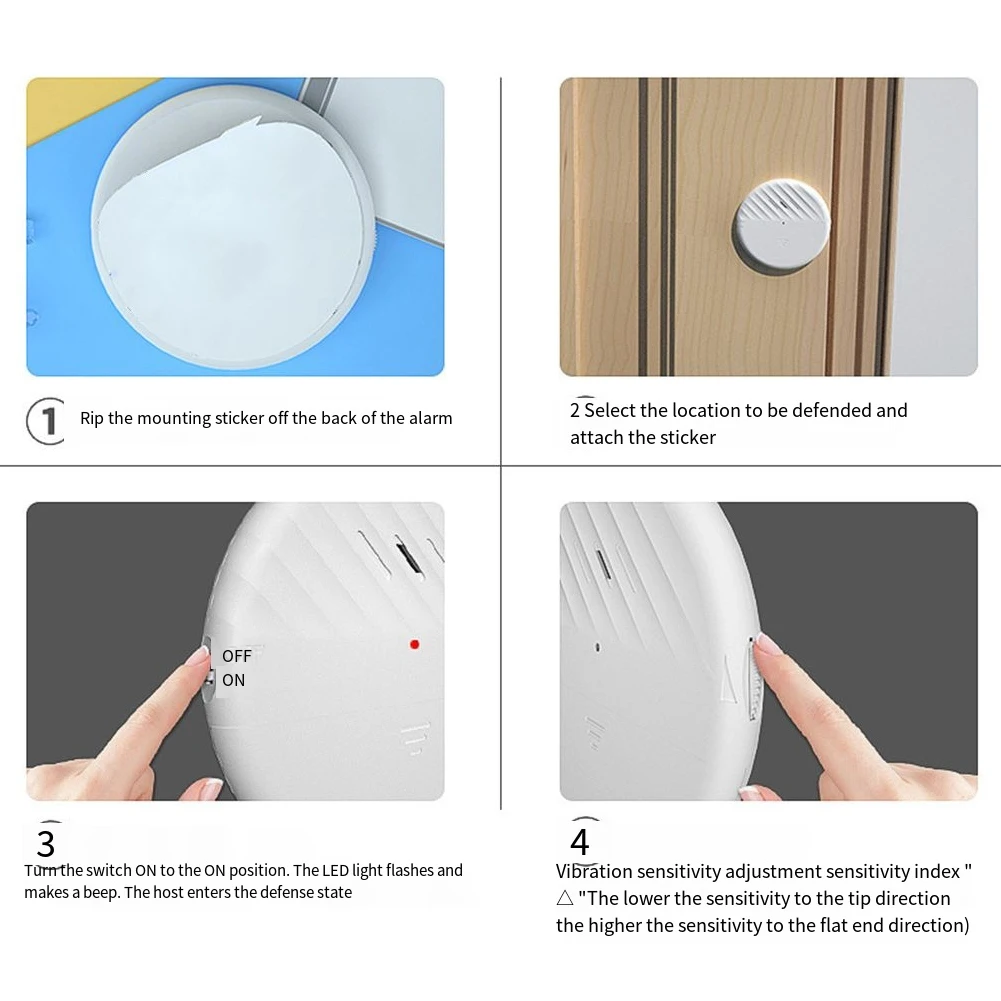 1 Rip the mounting sticker off the back of the alarm

2 Select the location to be defended and attach the sticker

OFF
ON

3
Turn the switch ON to the ON position. The LED light flashes and makes a beep. The host enters the defense state

4
Vibration sensitivity adjustment sensitivity index " △ "The lower the sensitivity to the tip direction the higher the sensitivity to the flat end direction)